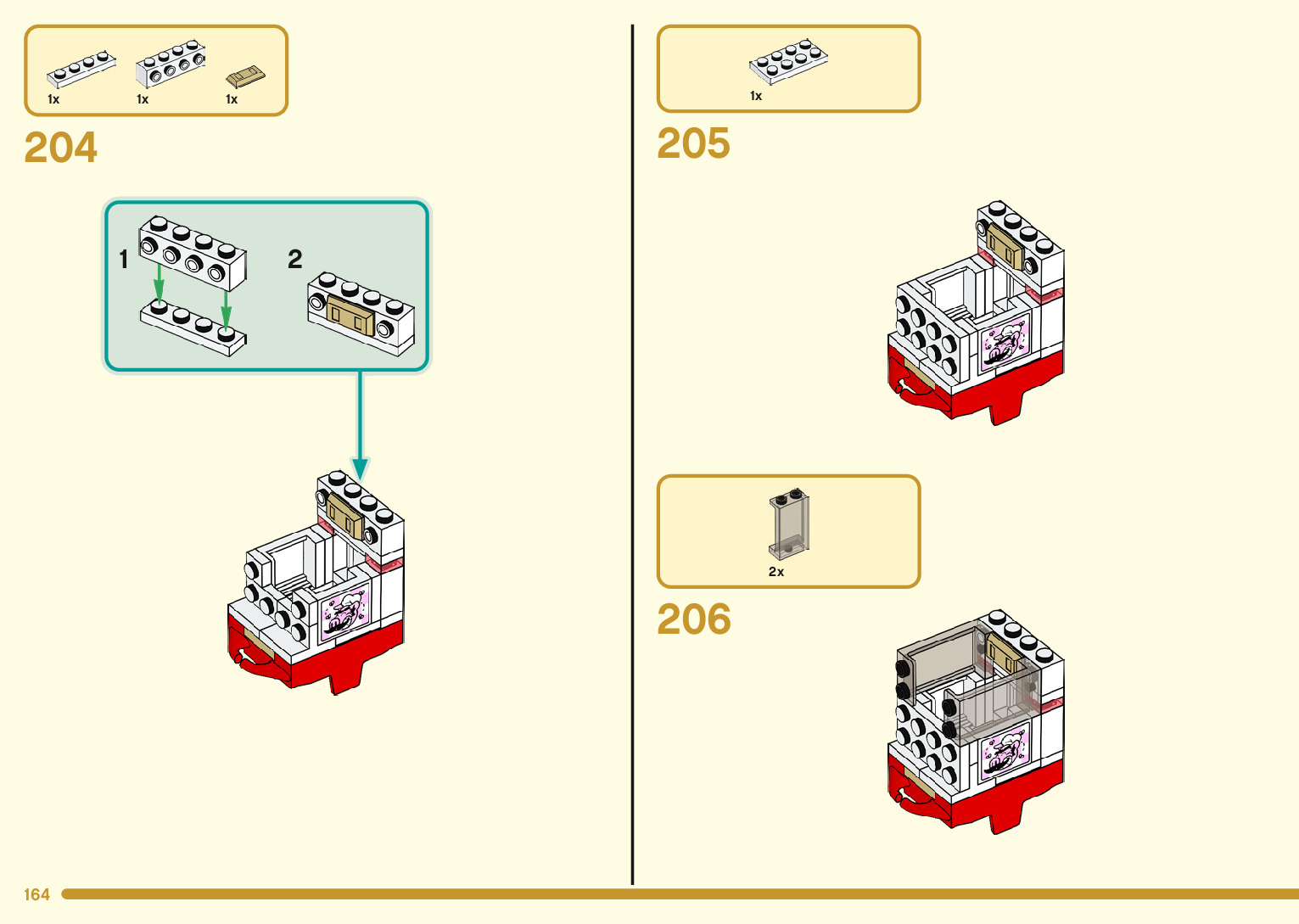 1x 1x 1x

204

1

2

1x

205

2x

206

164