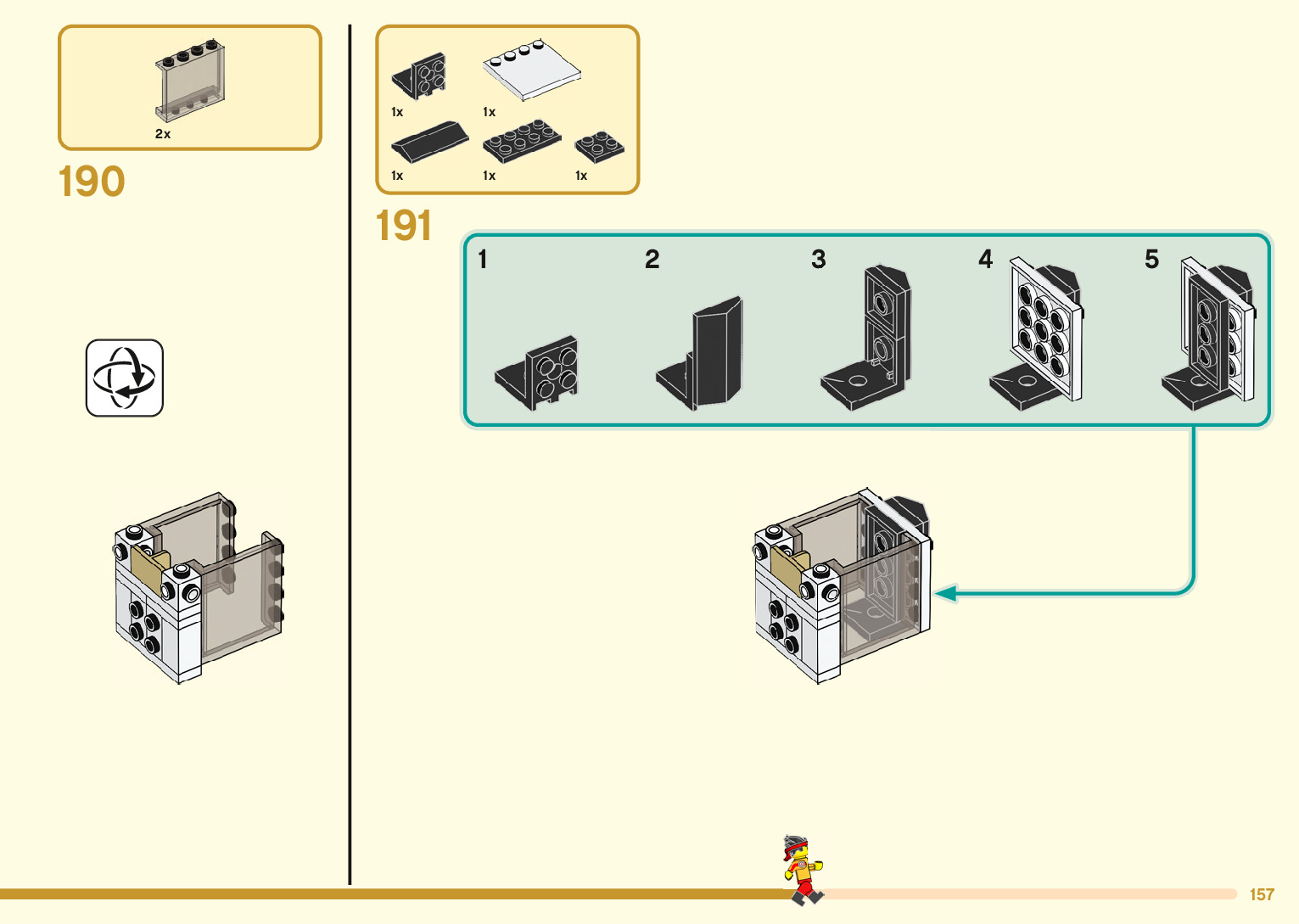 2x

190

1x

1x

1x

1x

1x

191

1

2

3

4

5

157