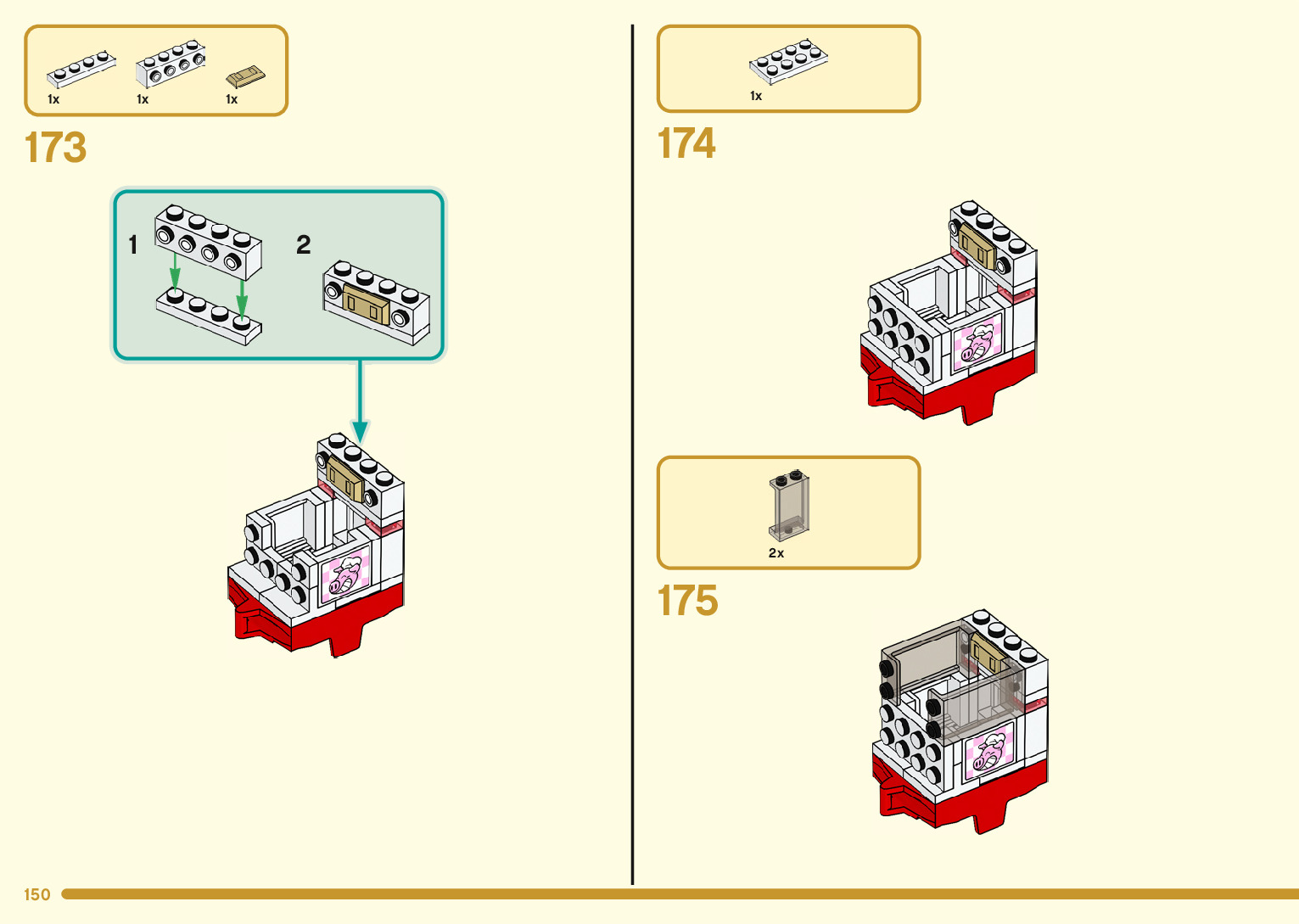 1x 1x 1x

173

1

2

1x

174

2x

175

150