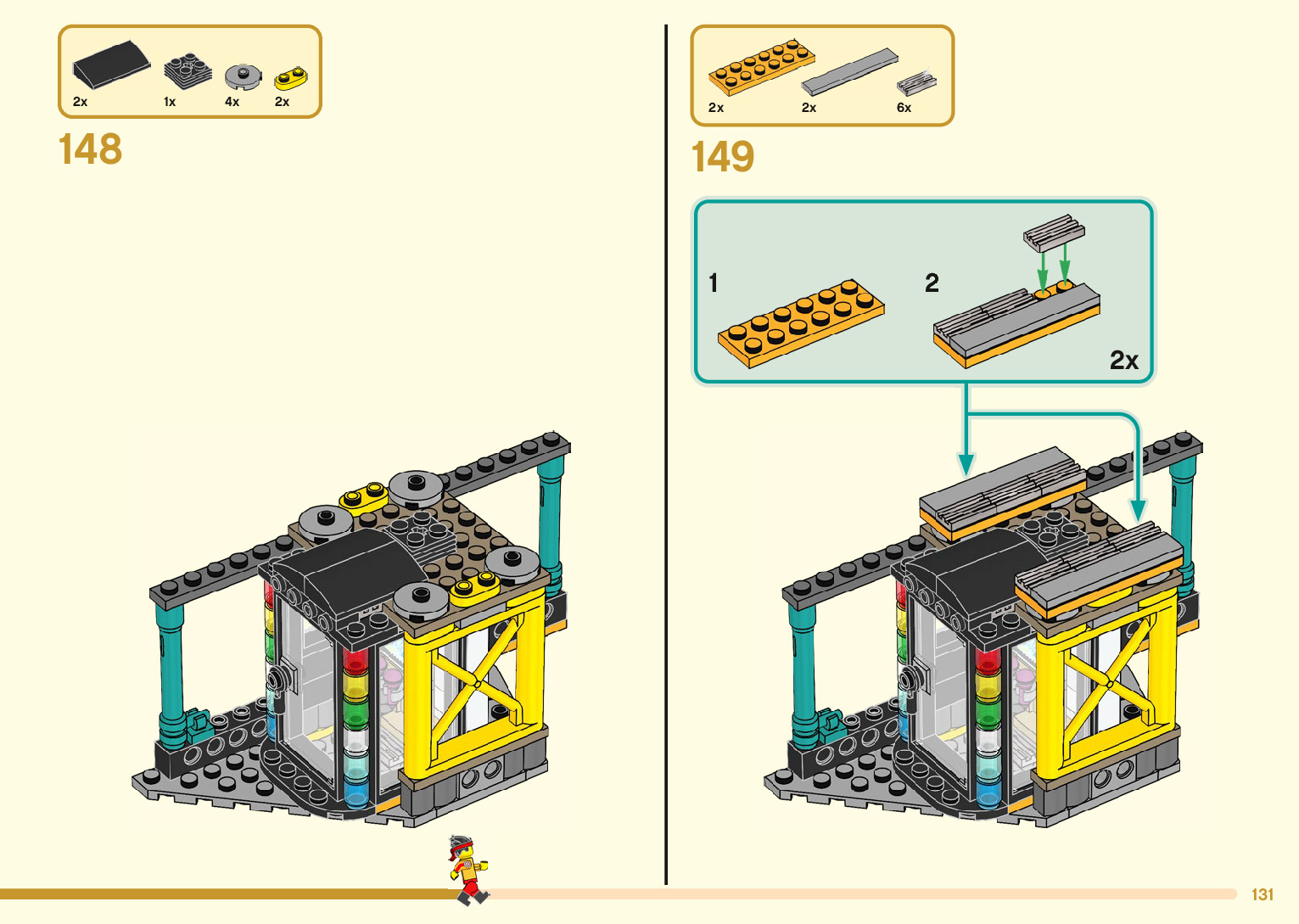 2x 1x 4x 2x

148

2x 2x 6x

149

1

2

2x

131