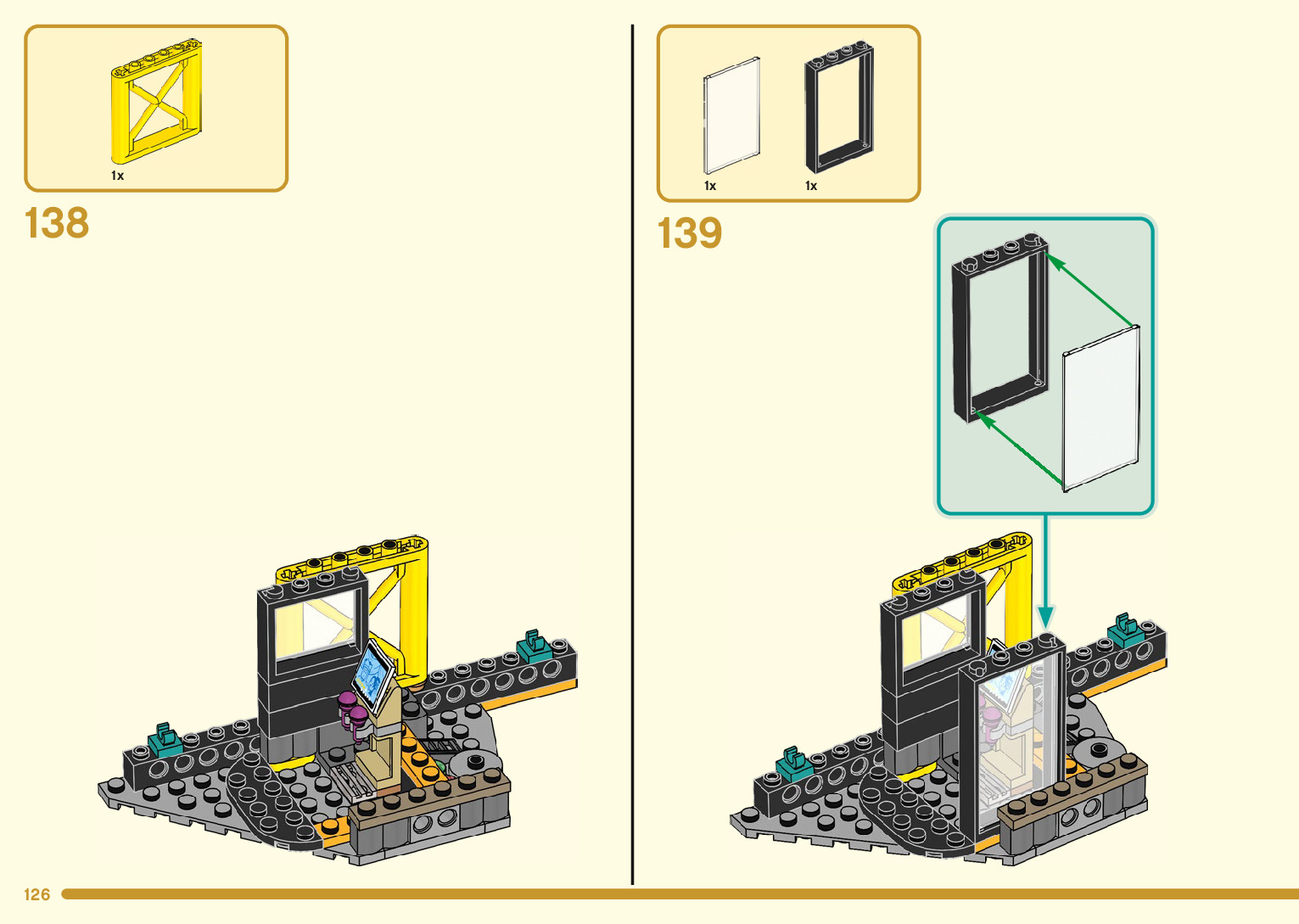 1x

138

1x

1x

139

126