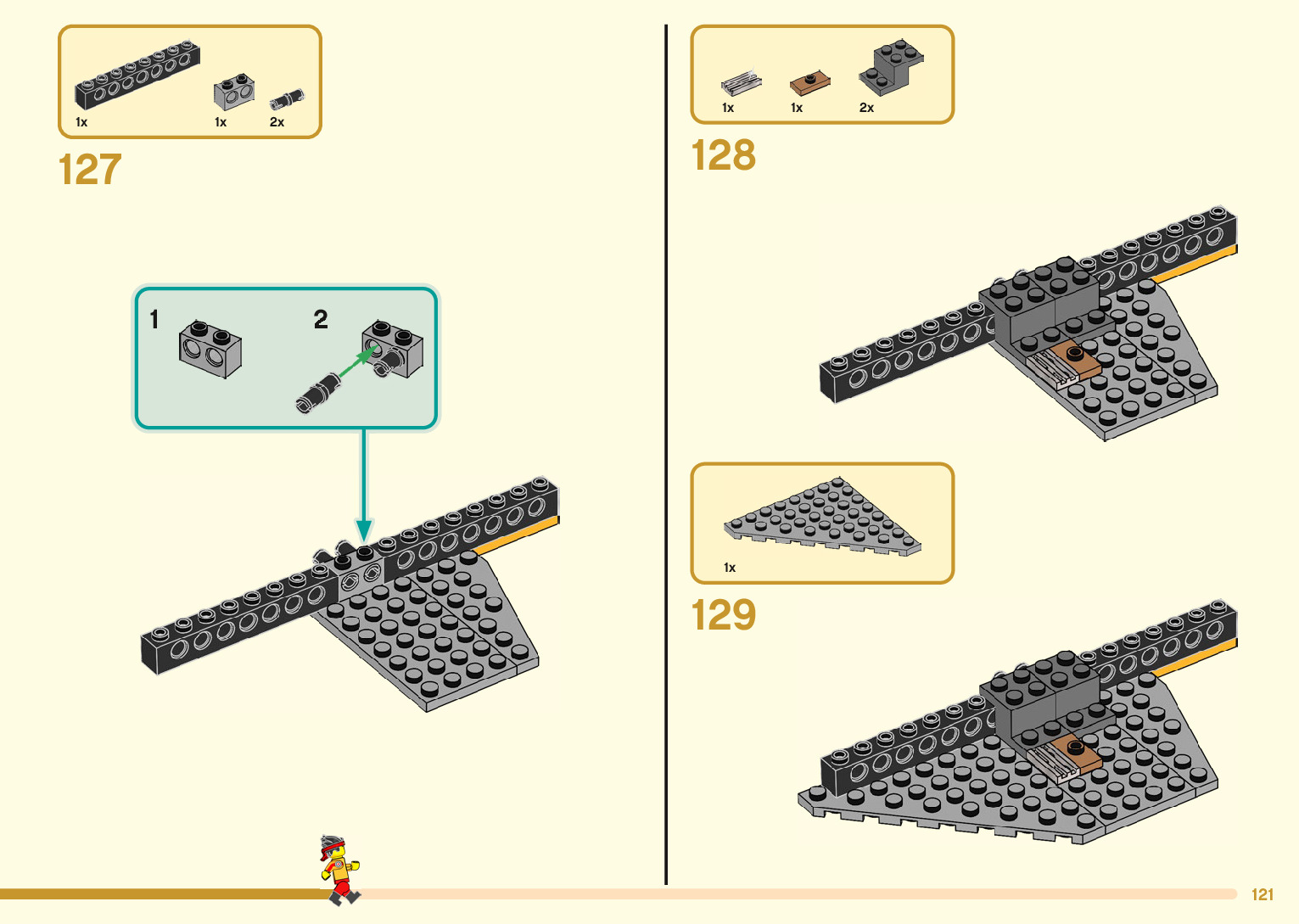 1x 1x 2x

127

1

2

1x 1x 2x

128

1x

129

121