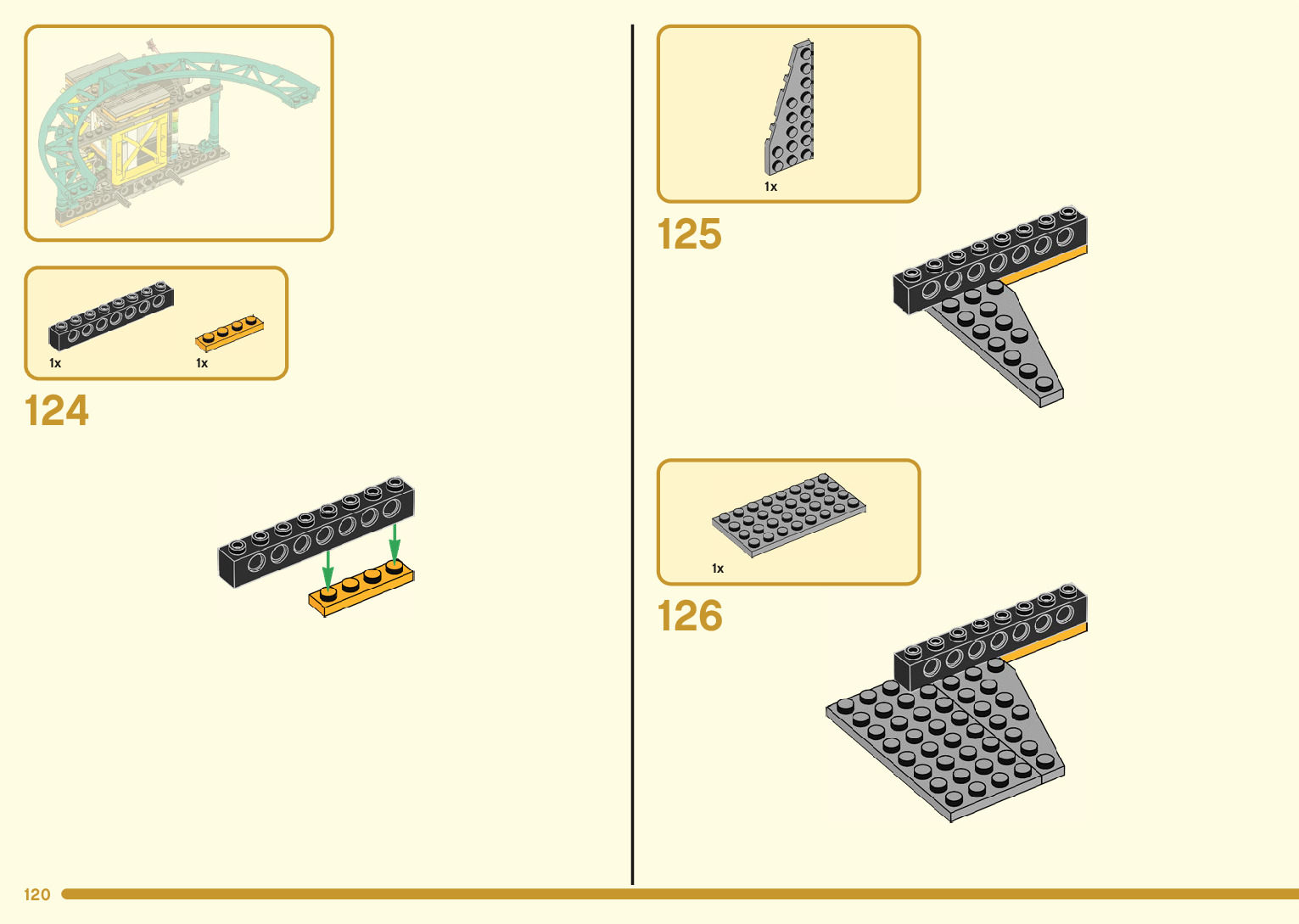 1x

1x

124

1x

125

1x

126

120