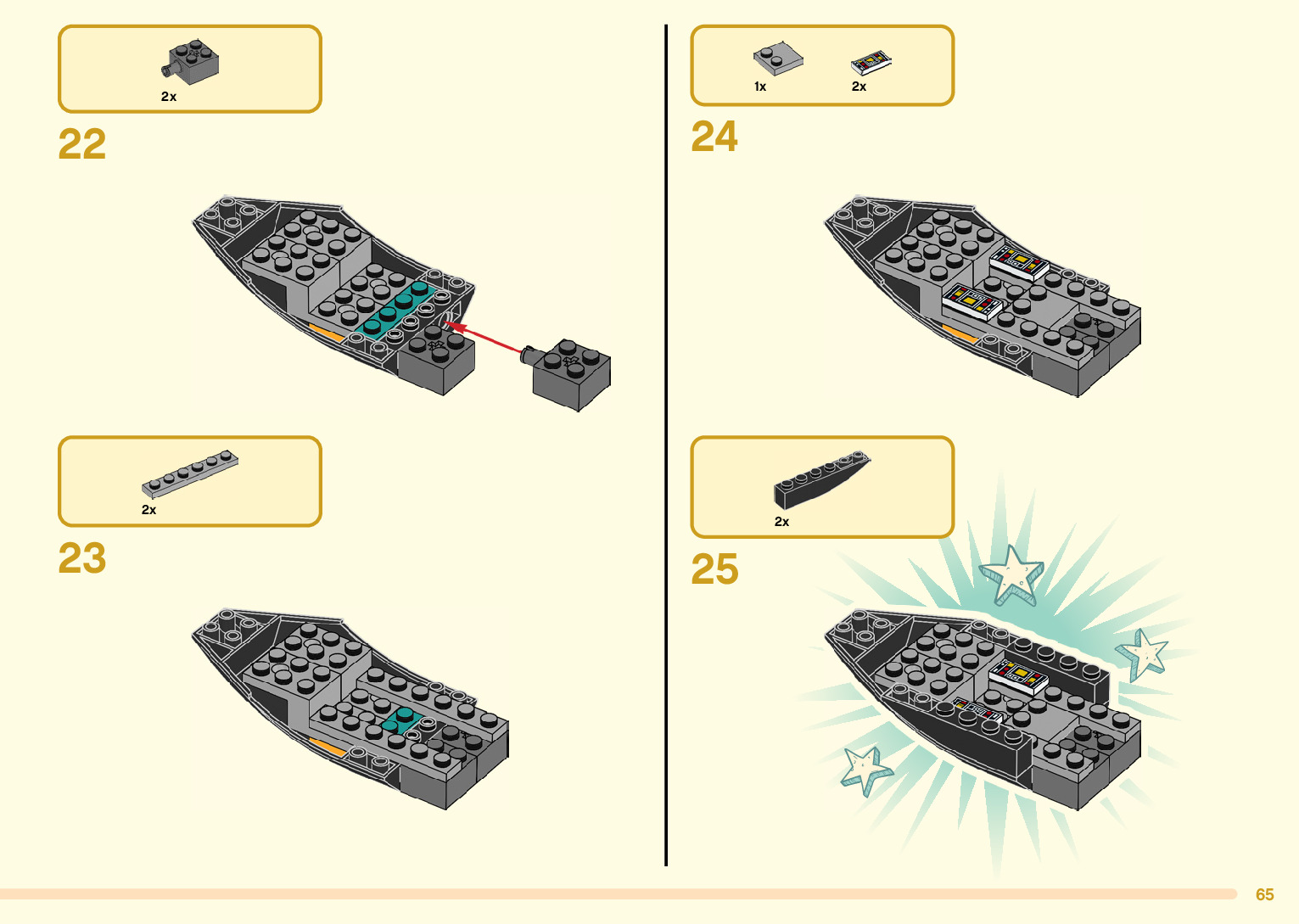 2x

22

2x

23

1x 2x

24

2x

25

65