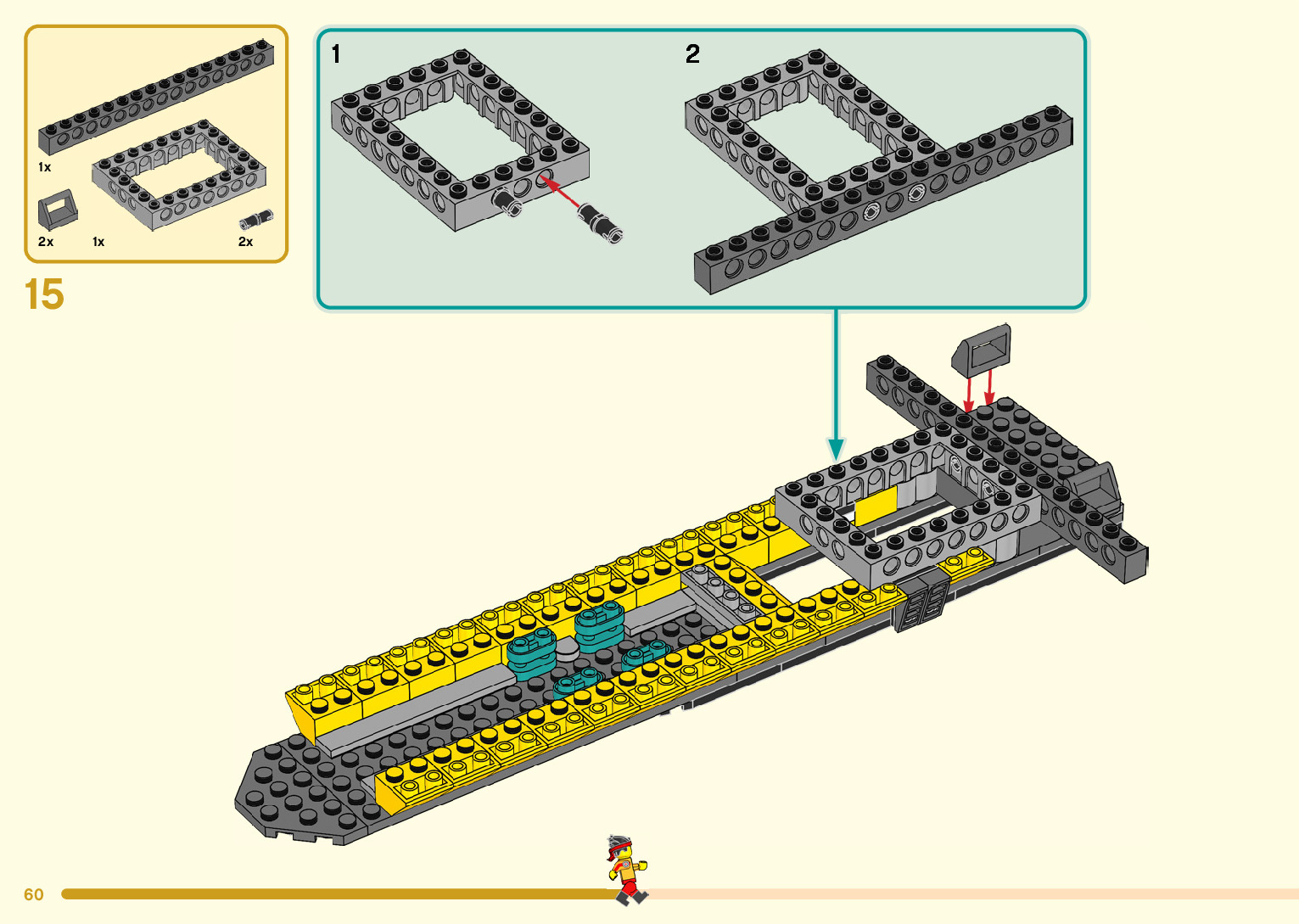 1x

2x

1x

2x

15

1

2

60