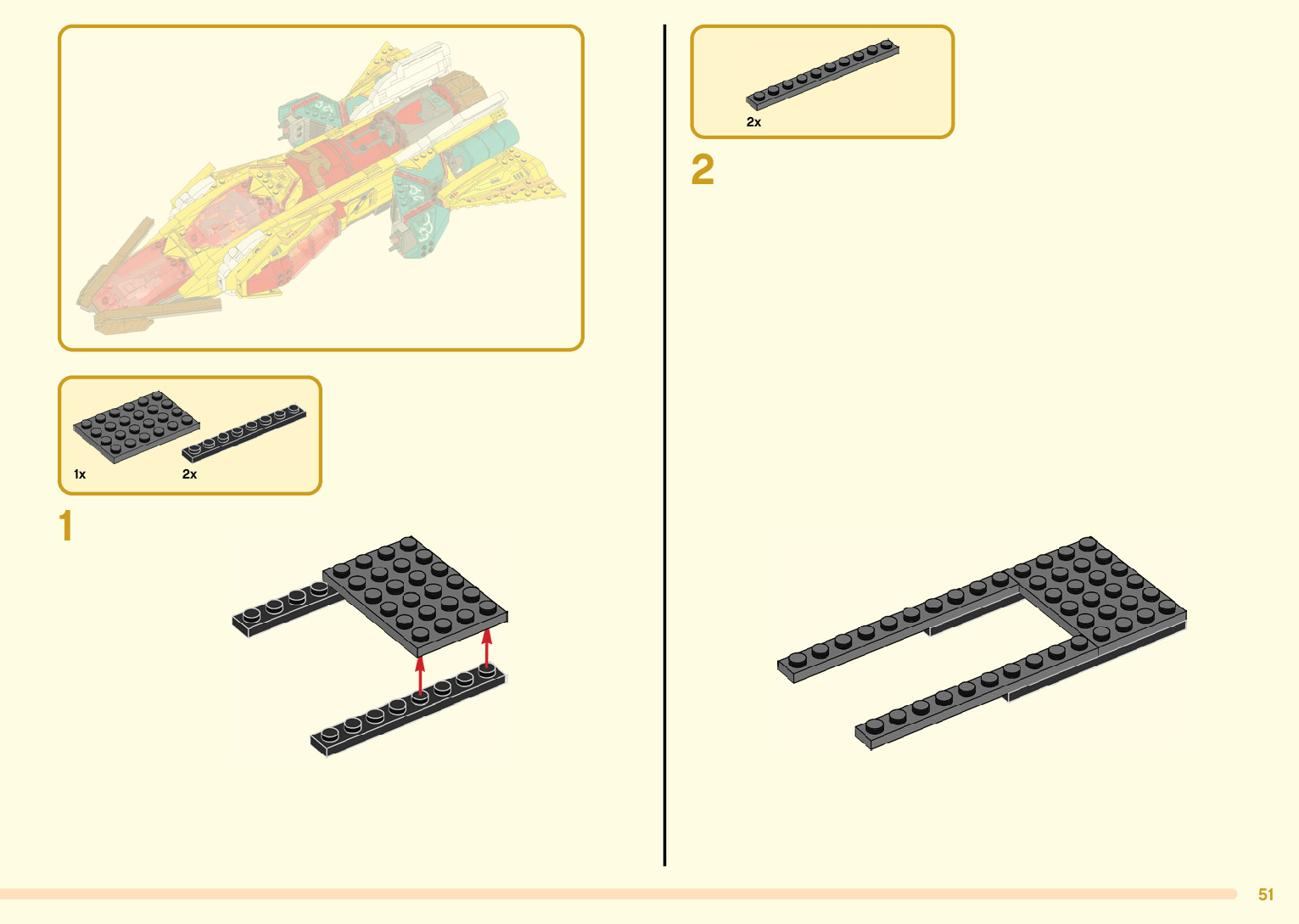 1x
2x

1

2x

2

51