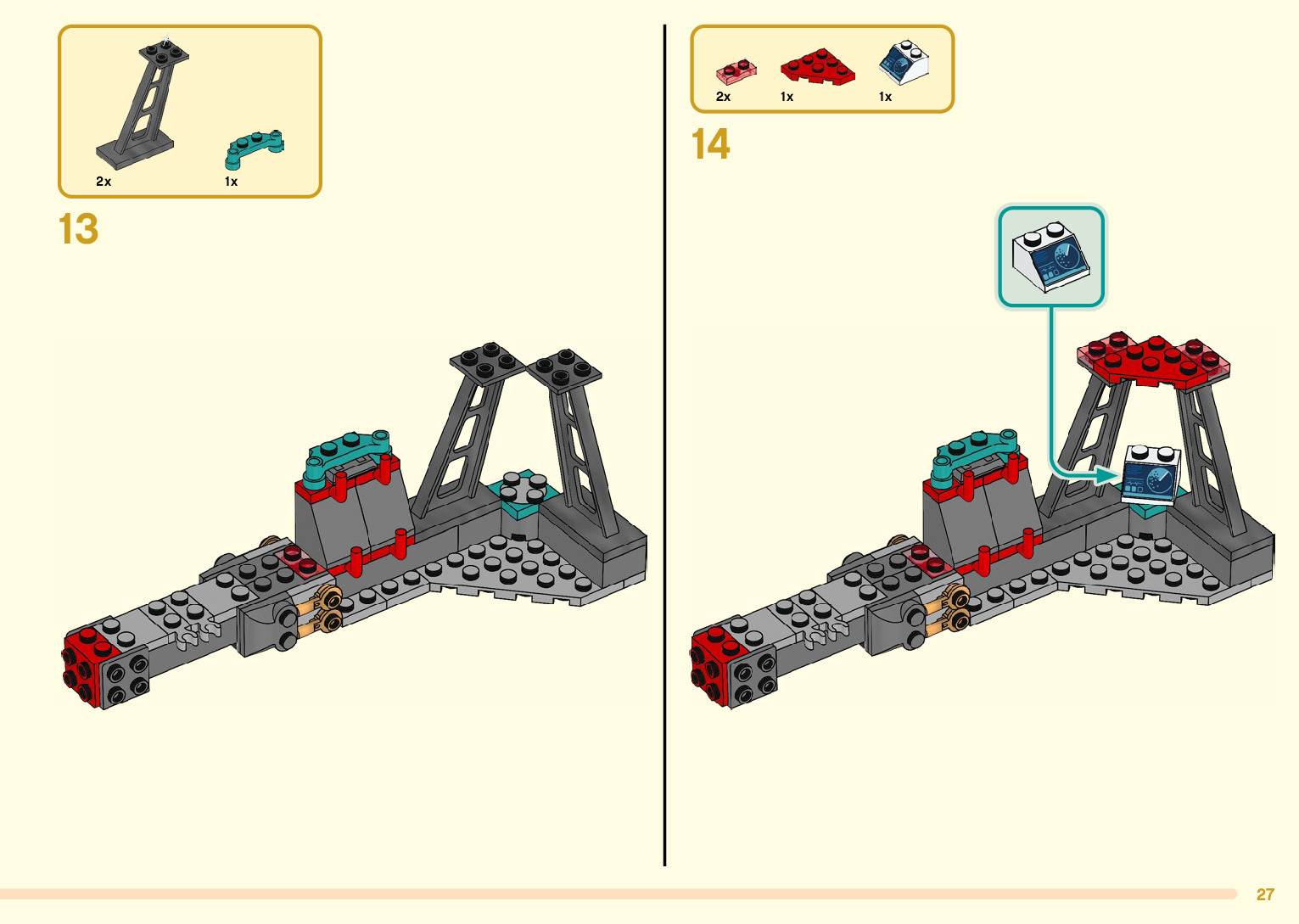 2x
1x

13

2x
1x
1x

14

27