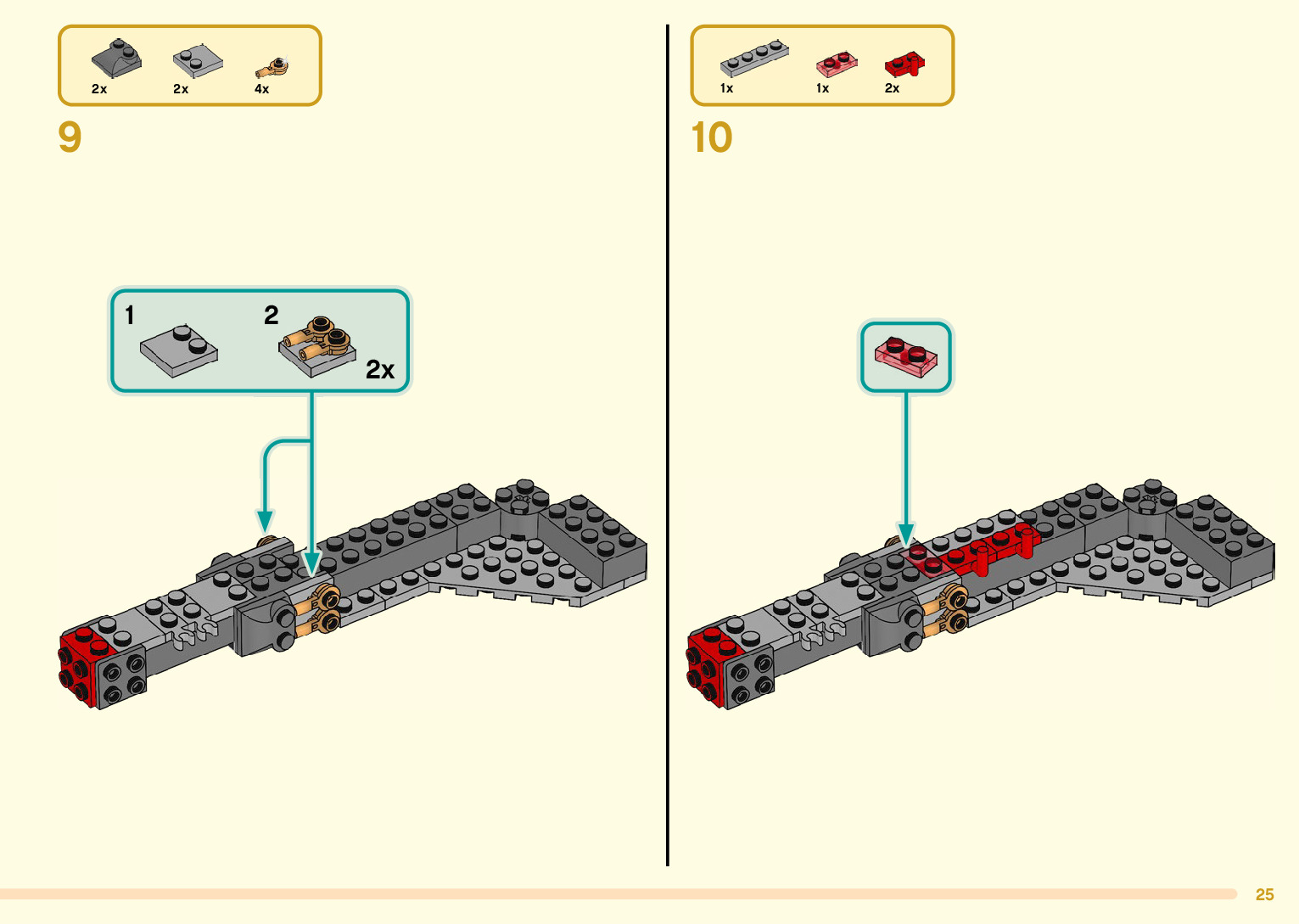 2x 2x 4x

9

1 2

2x

1x 1x 2x

10

25