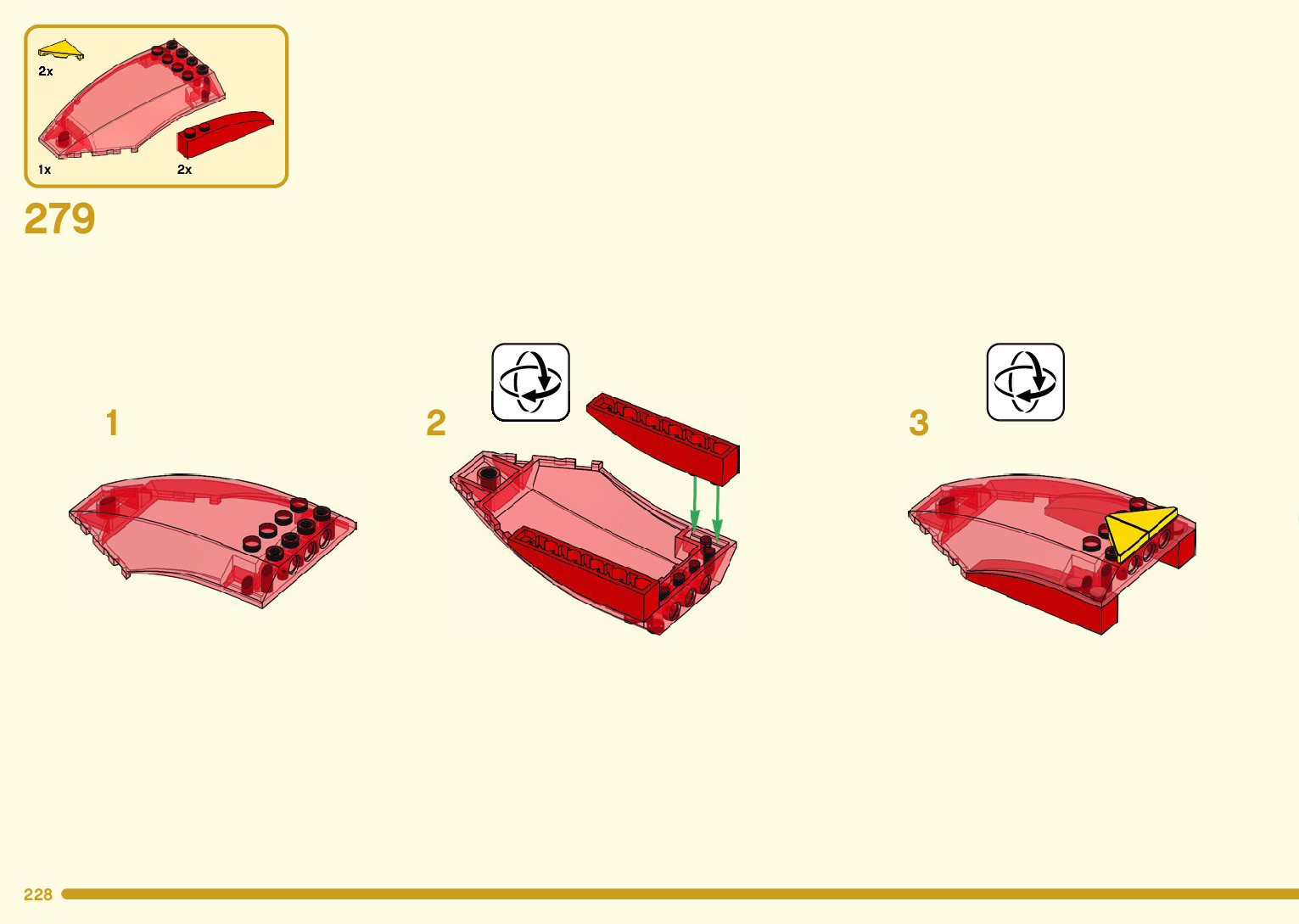 2x

1x

2x

279

1

2

3

228