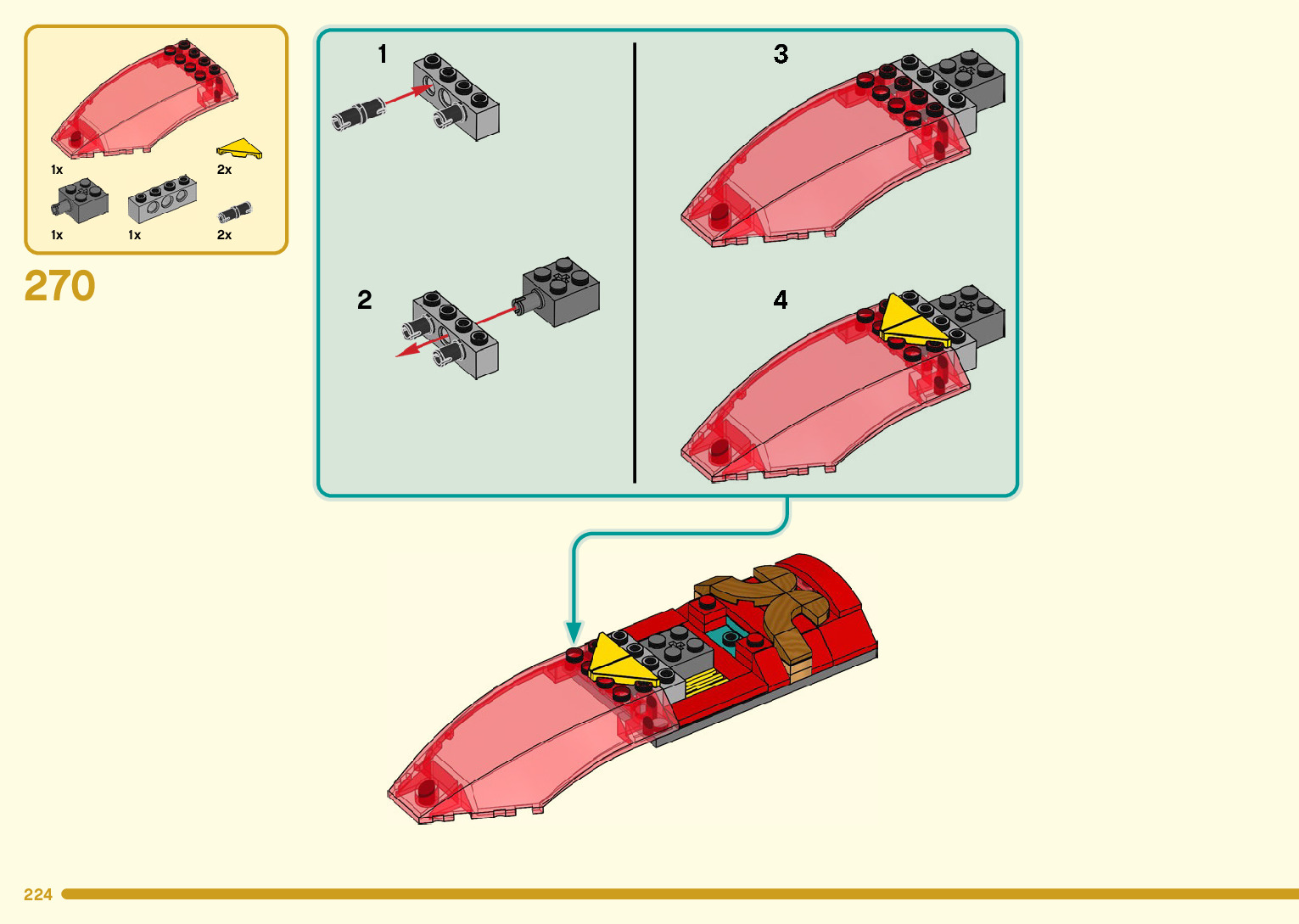 1x
2x
1x
1x
2x

270

1
2
3
4

224