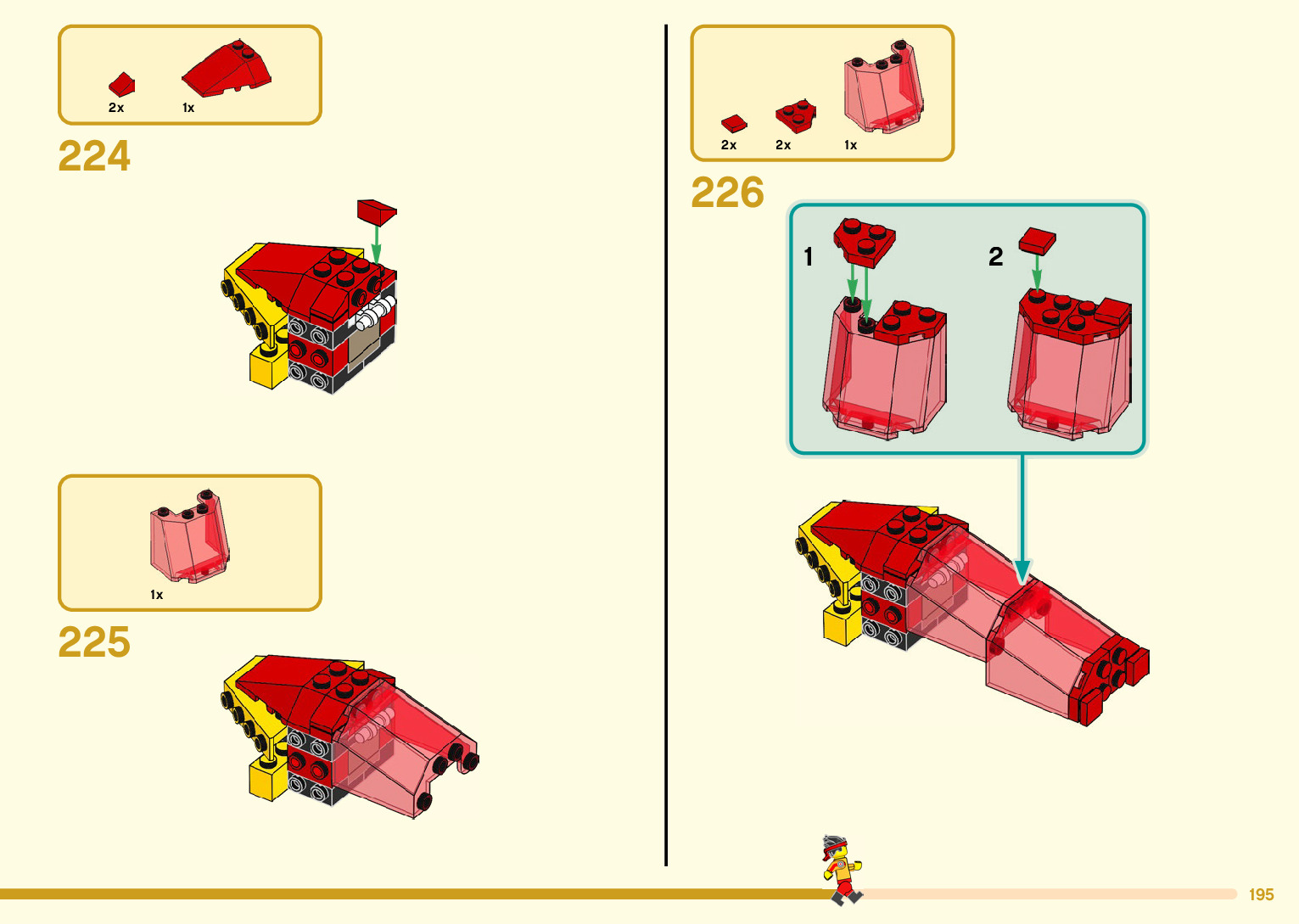 2x 1x

224

1x

225

2x 2x 1x

226

1

2

195