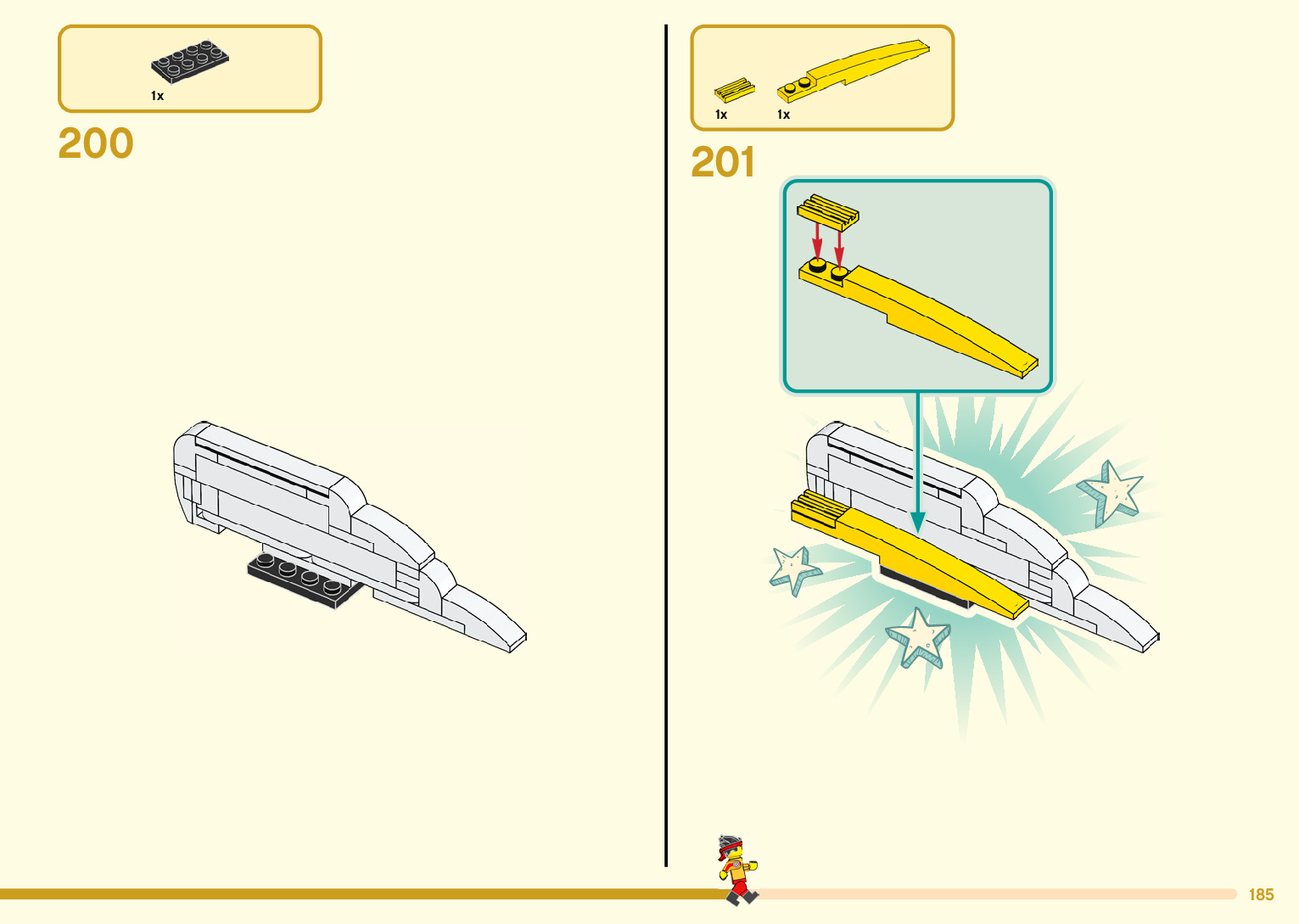 1x

200

1x 1x

201

185