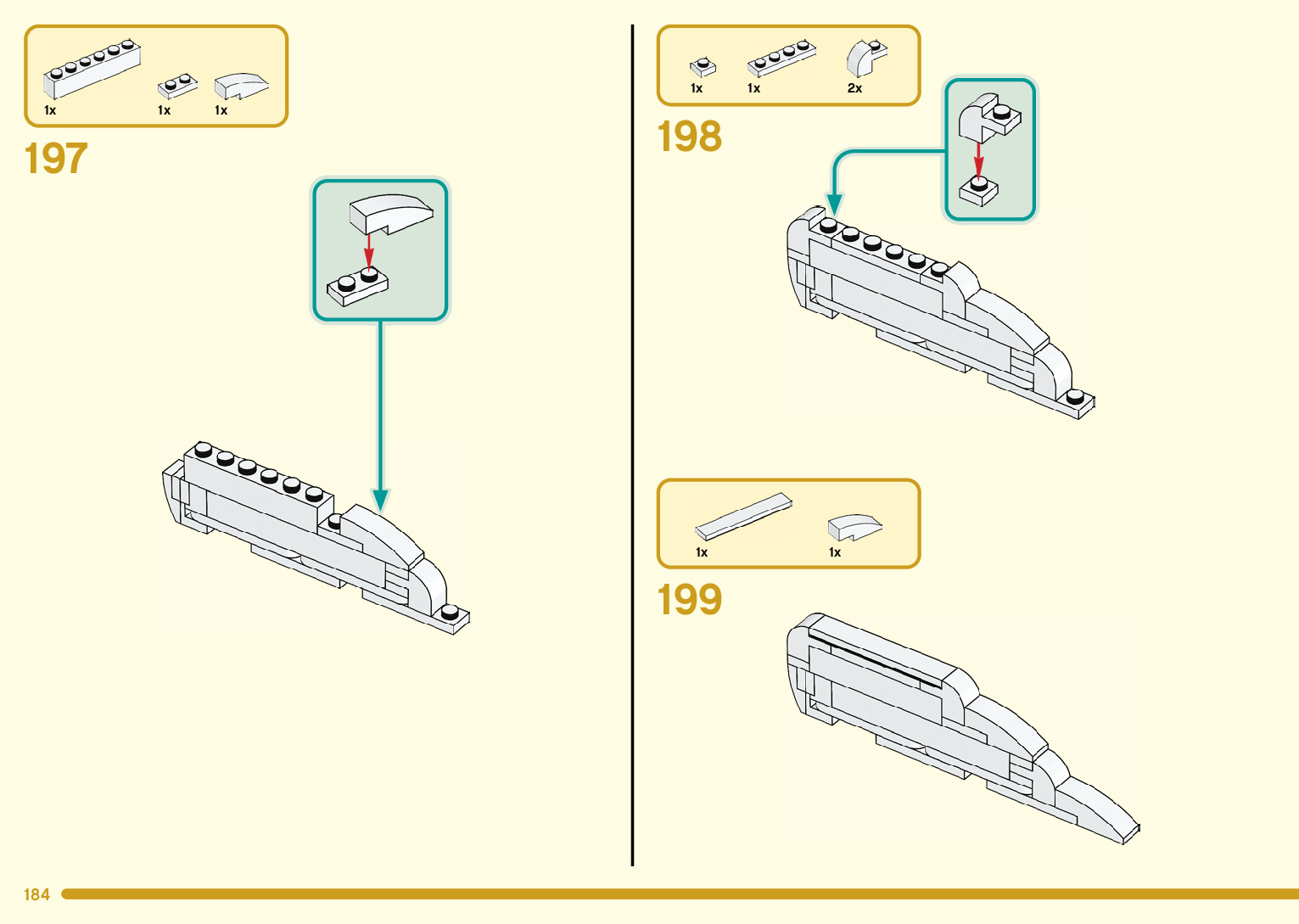 1x 1x 1x

197

1x 1x 2x

198

1x 1x

199

184