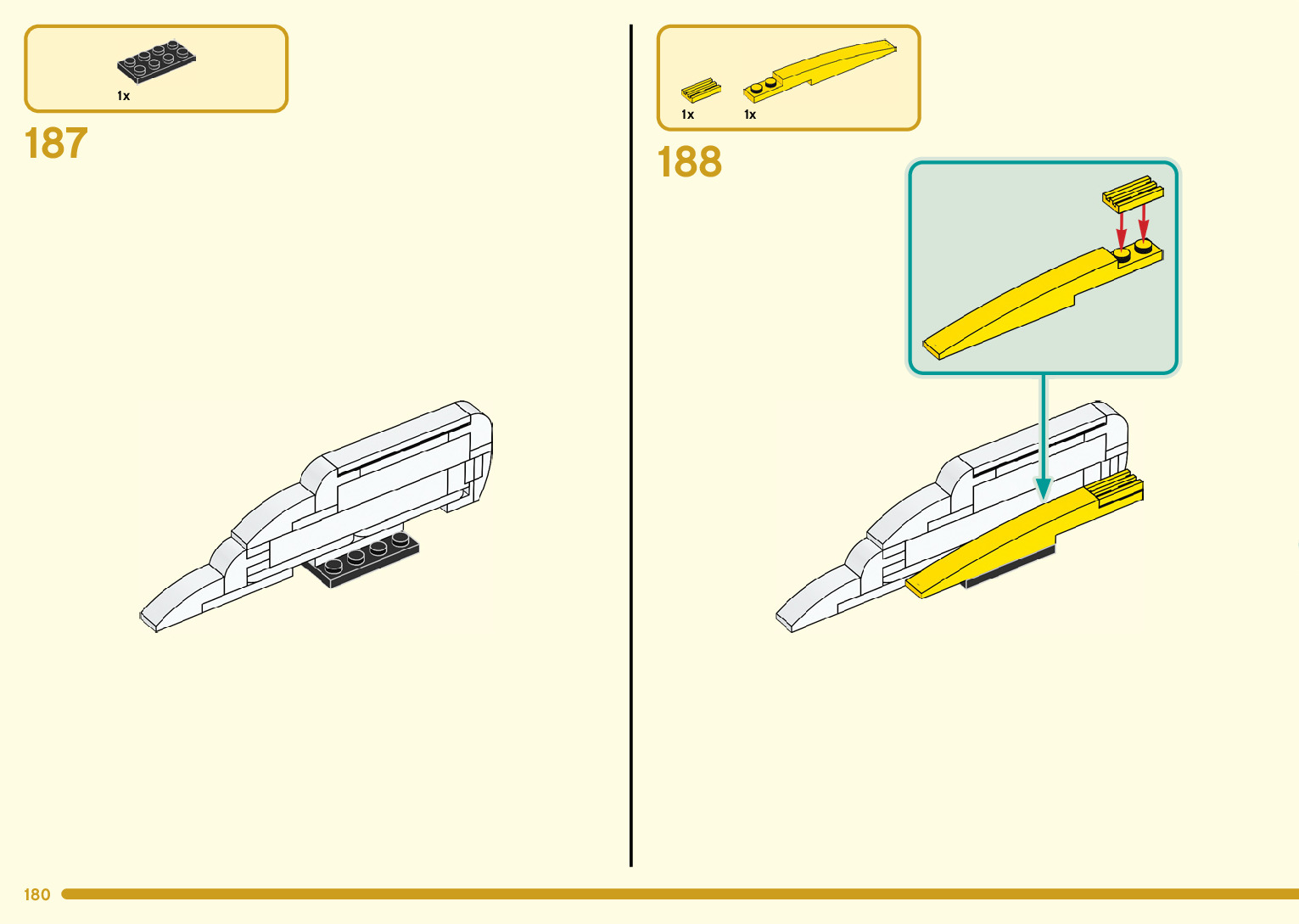 1x

187

1x 1x

188

180