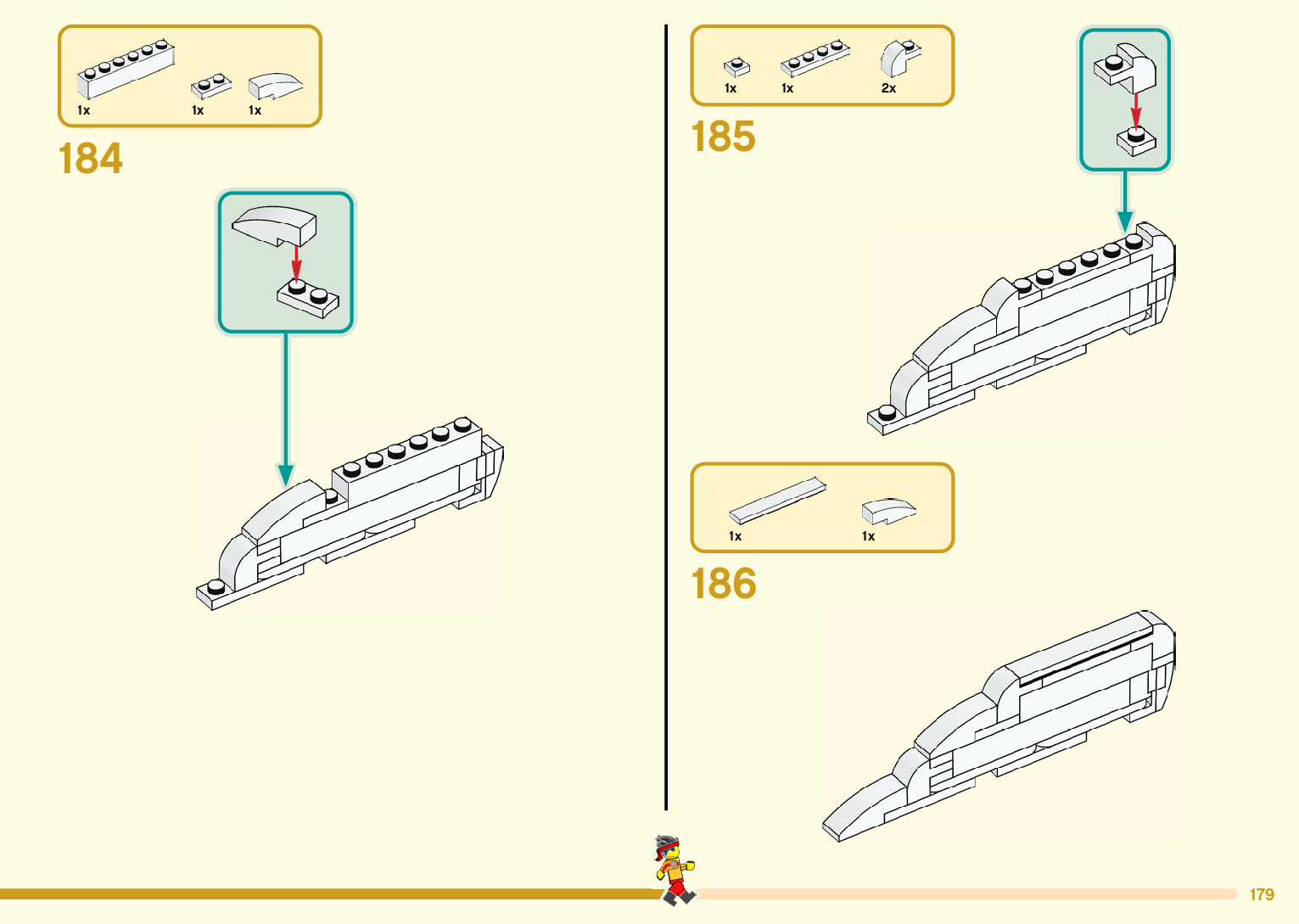 1x 1x 1x

184

1x 1x 2x

185

1x 1x

186

179