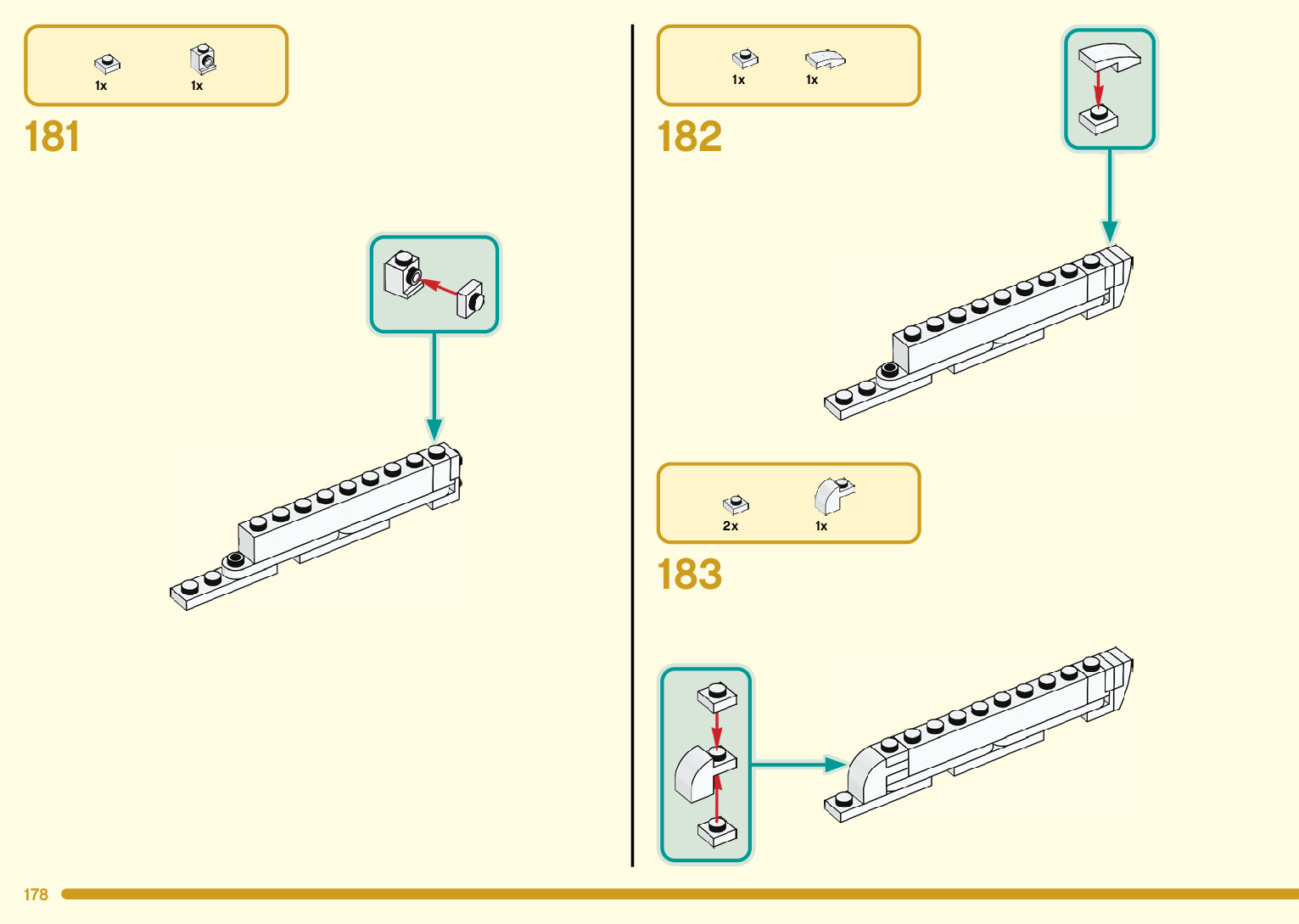 1x 1x

181

1x 1x

182

2x 1x

183

178