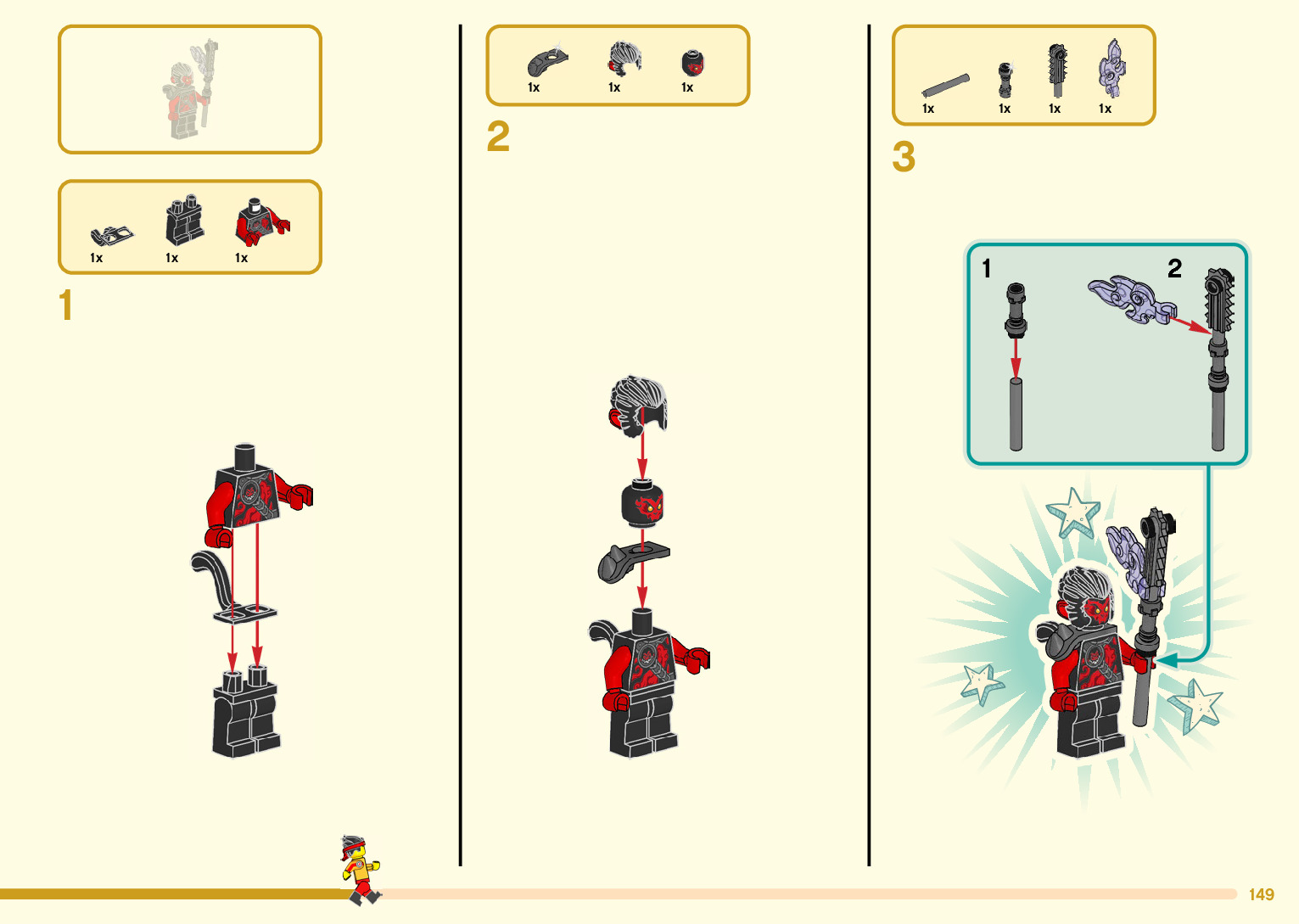 1x 1x 1x

1

1x 1x 1x

2

1x 1x 1x 1x

3

1 2

149