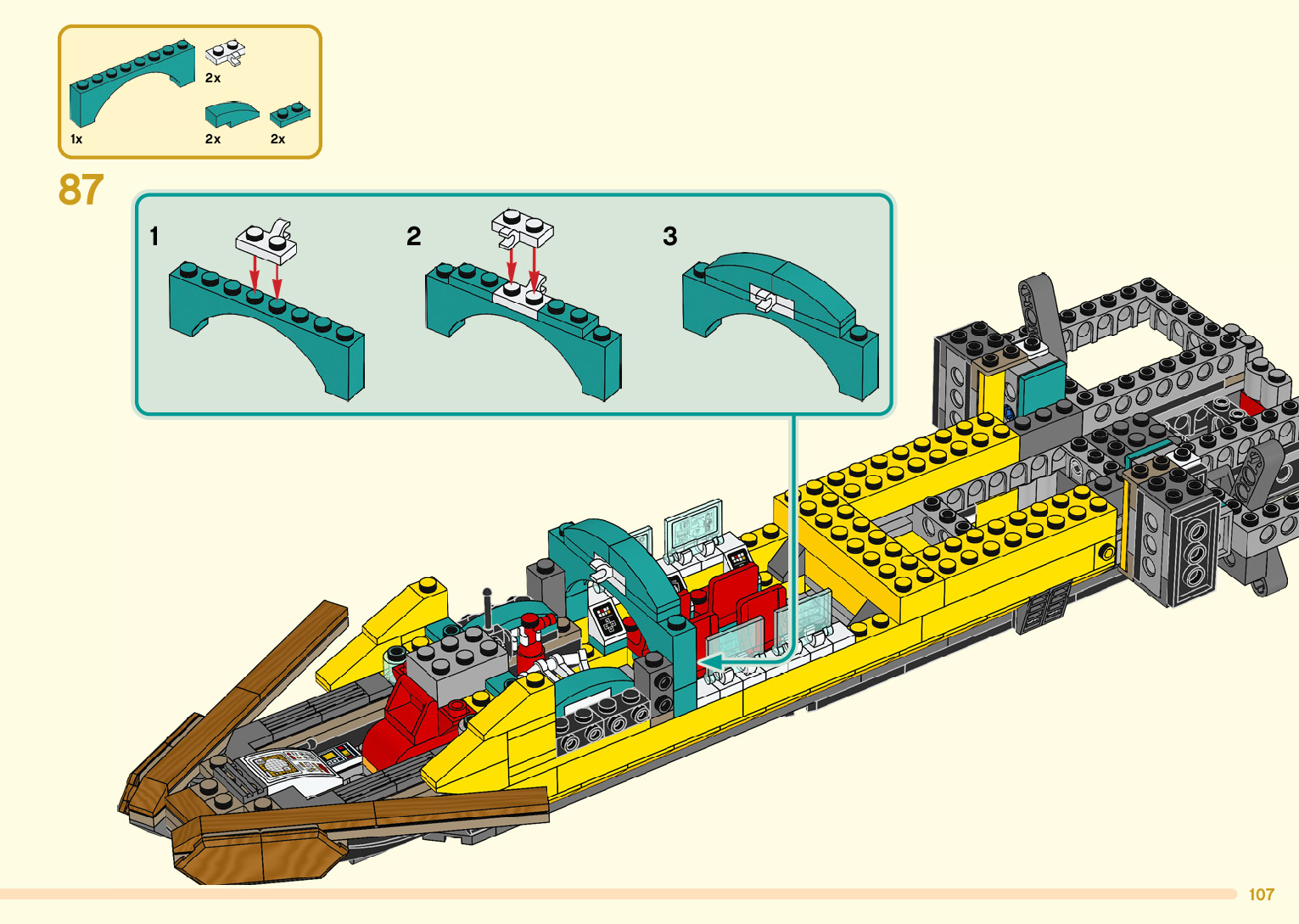 2x

1x

2x

2x

87

1

2

3

107