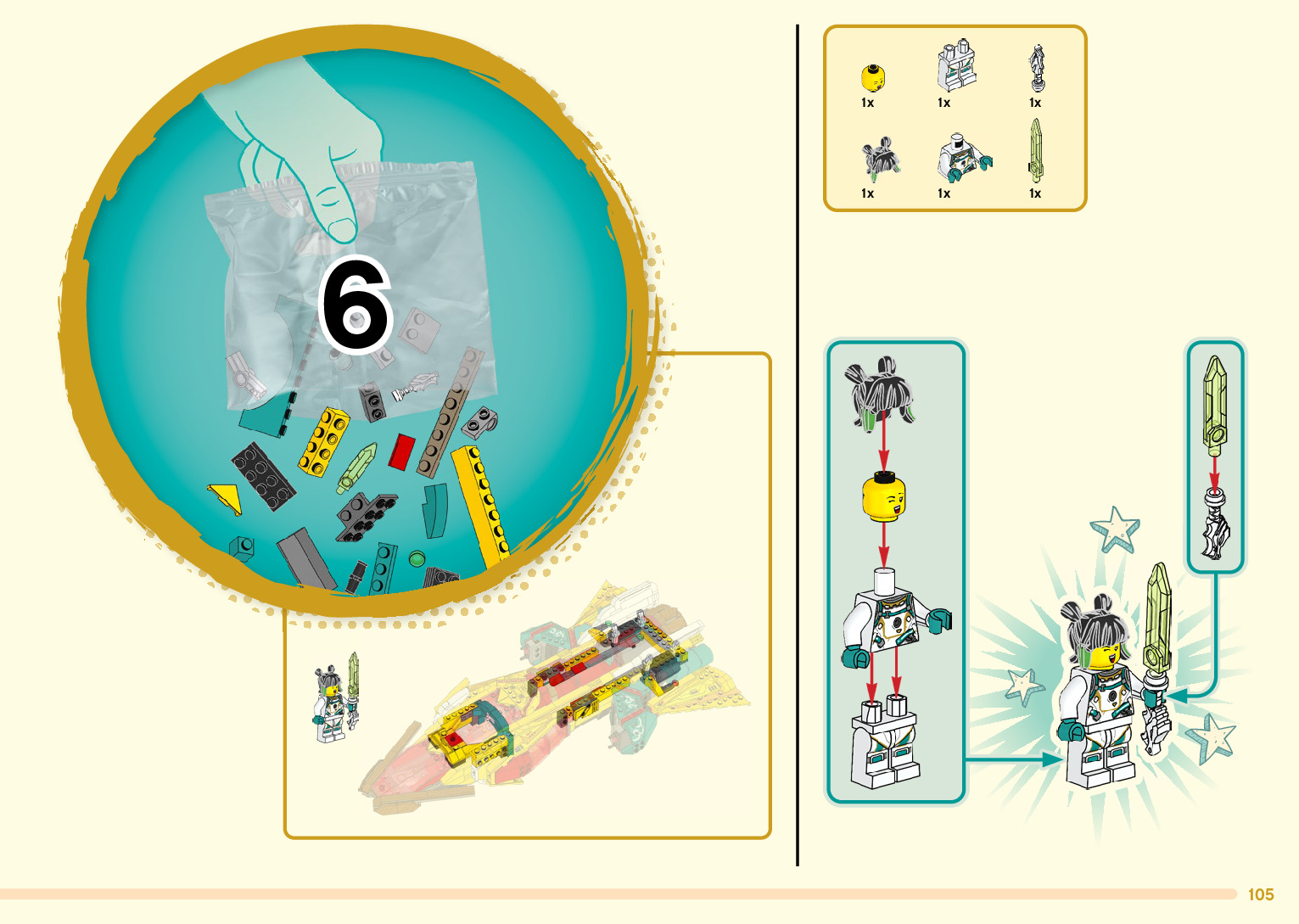 6

1x 1x 1x
1x 1x 1x

105