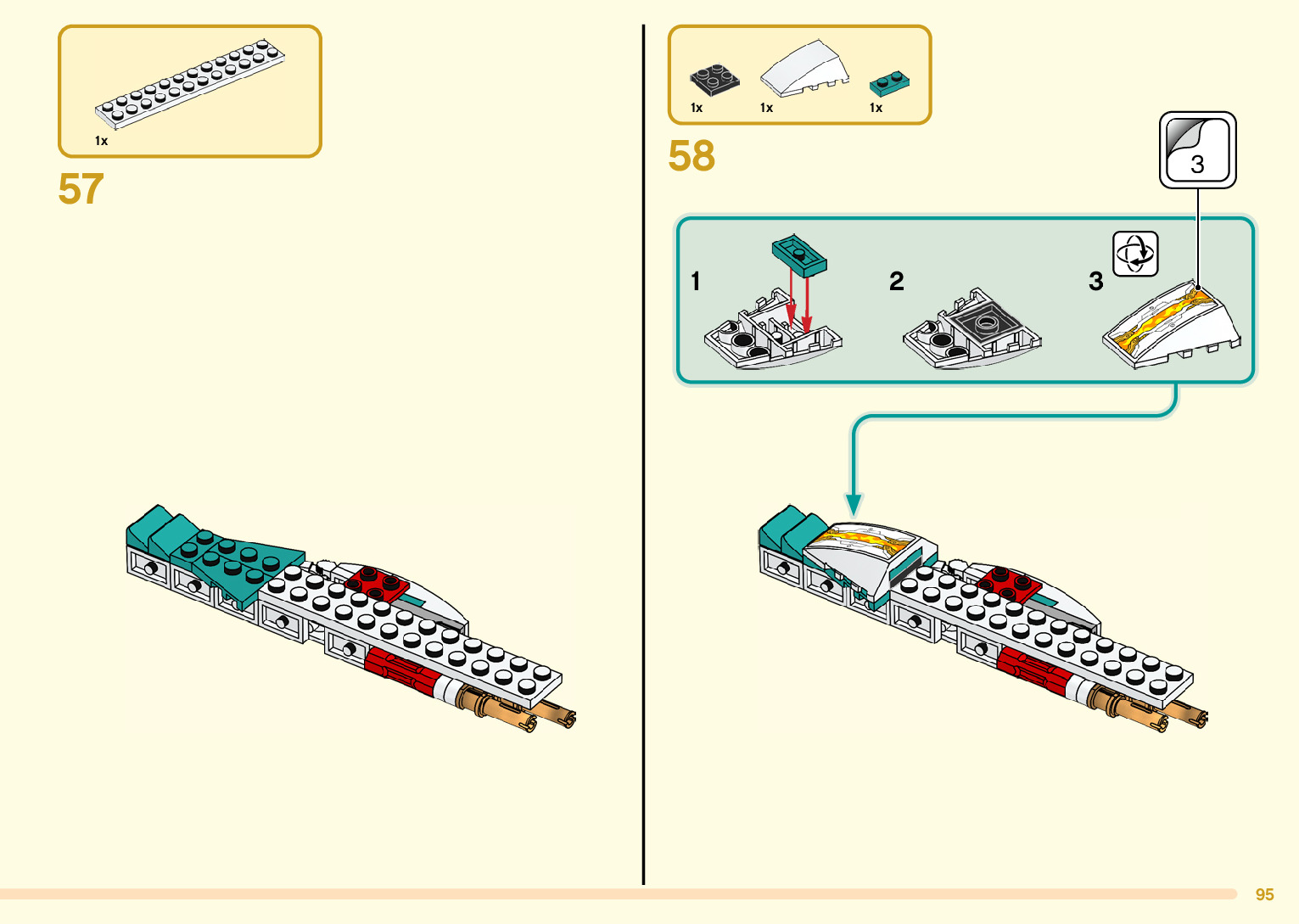 1x

57

1x 1x 1x

58

3

1

2

3

95