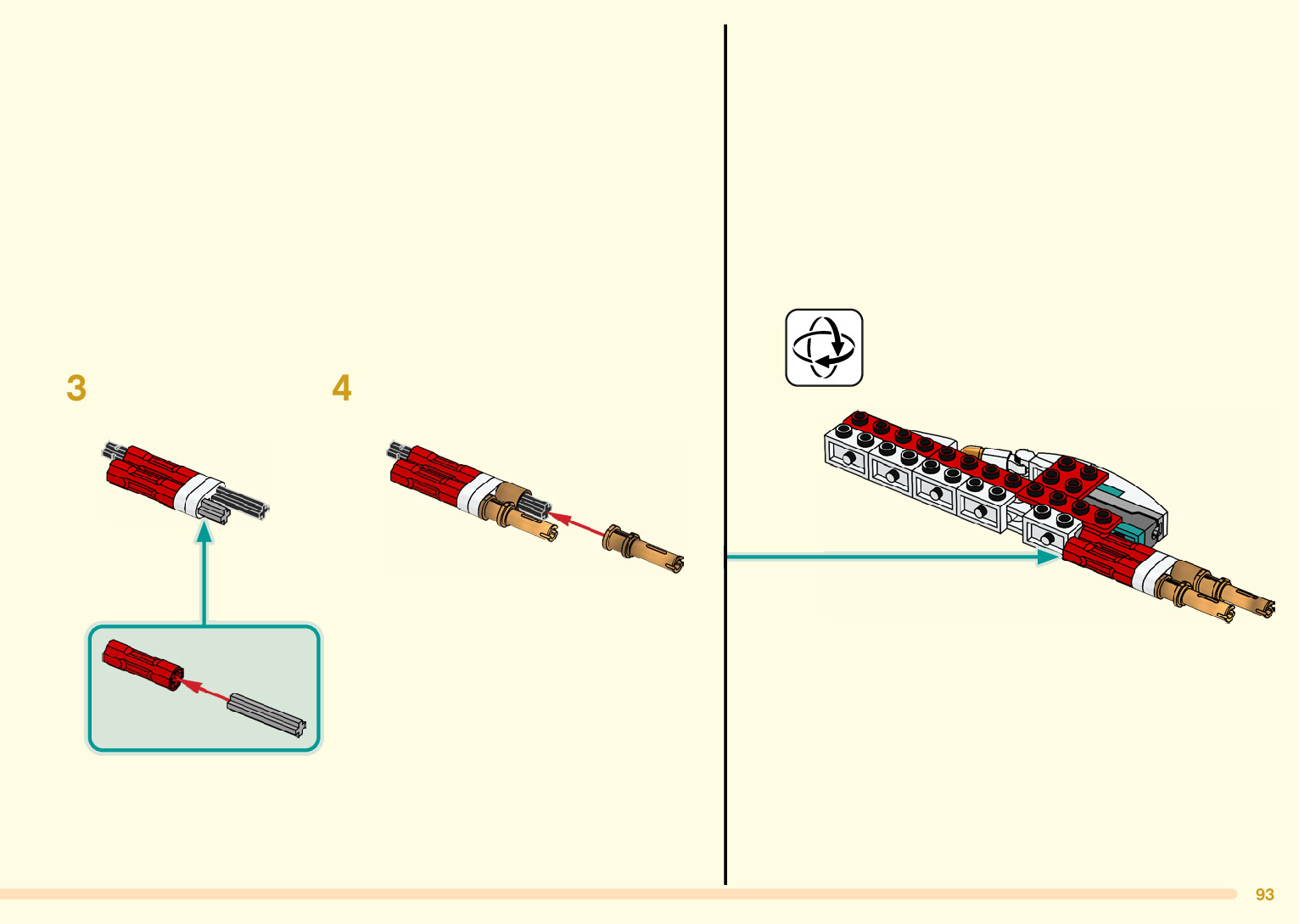 3

4

93