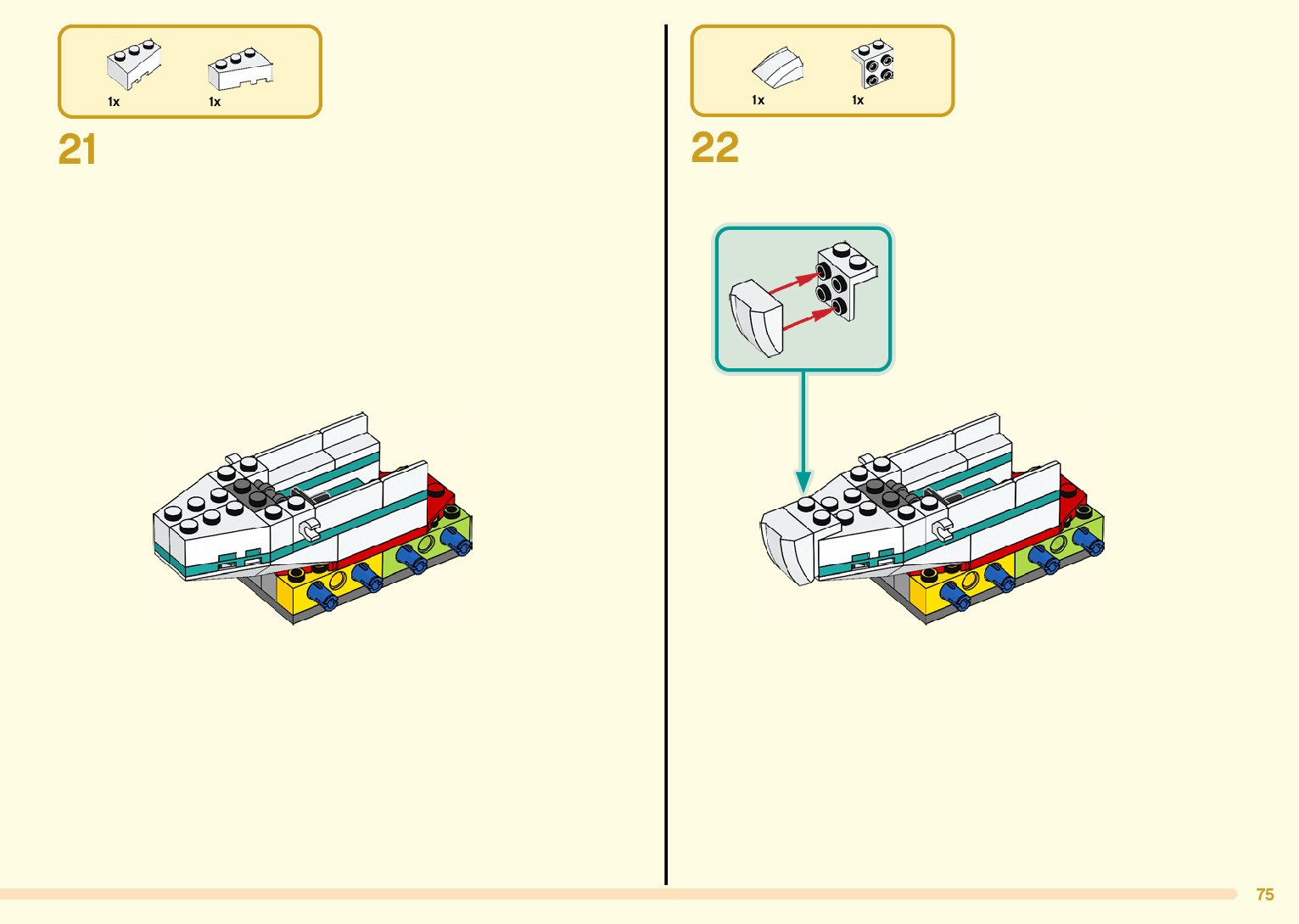 1x 1x

21

1x 1x

22

75