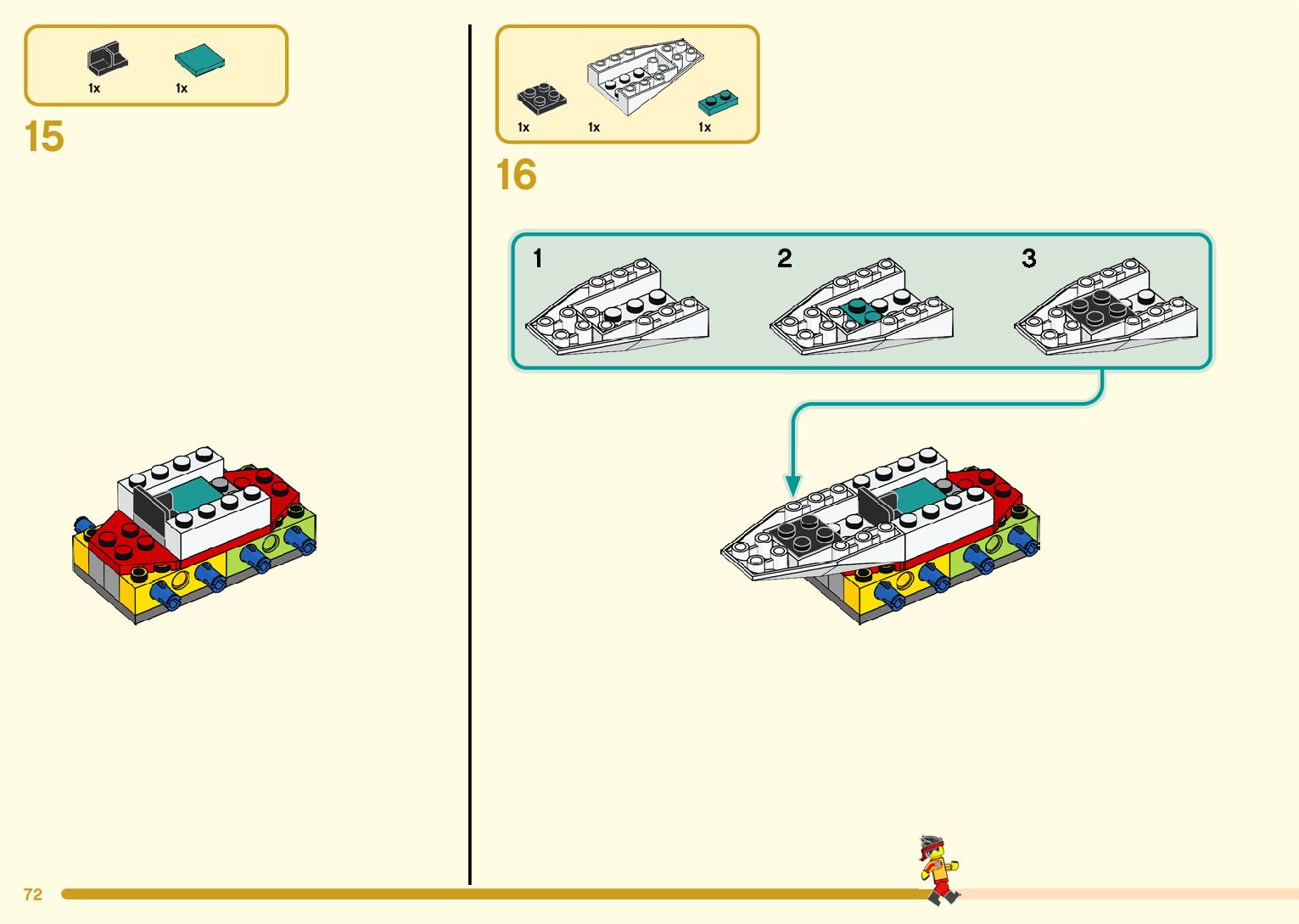 1x 1x

15

1x 1x 1x

16

1

2

3

72