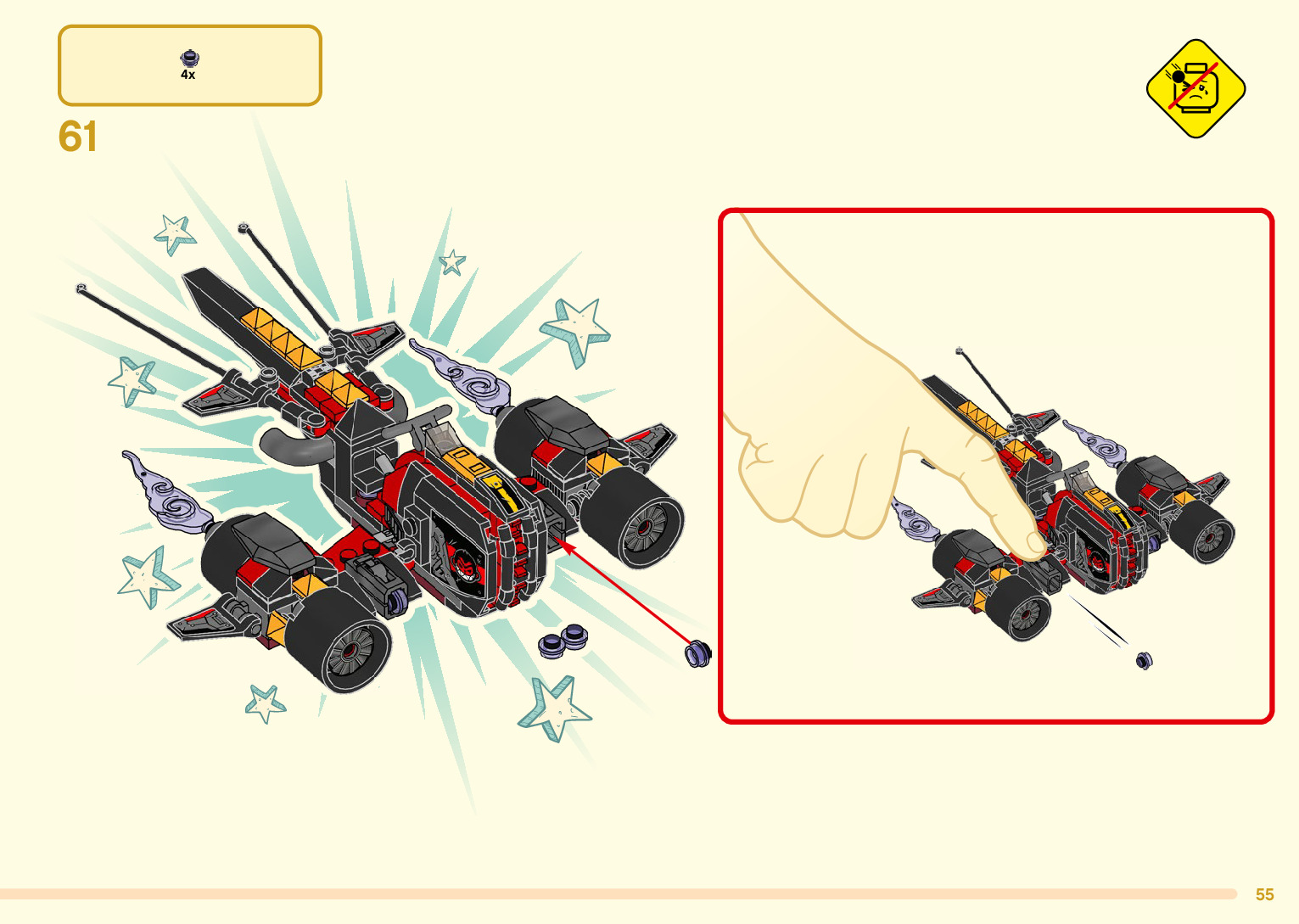 4x

61

55