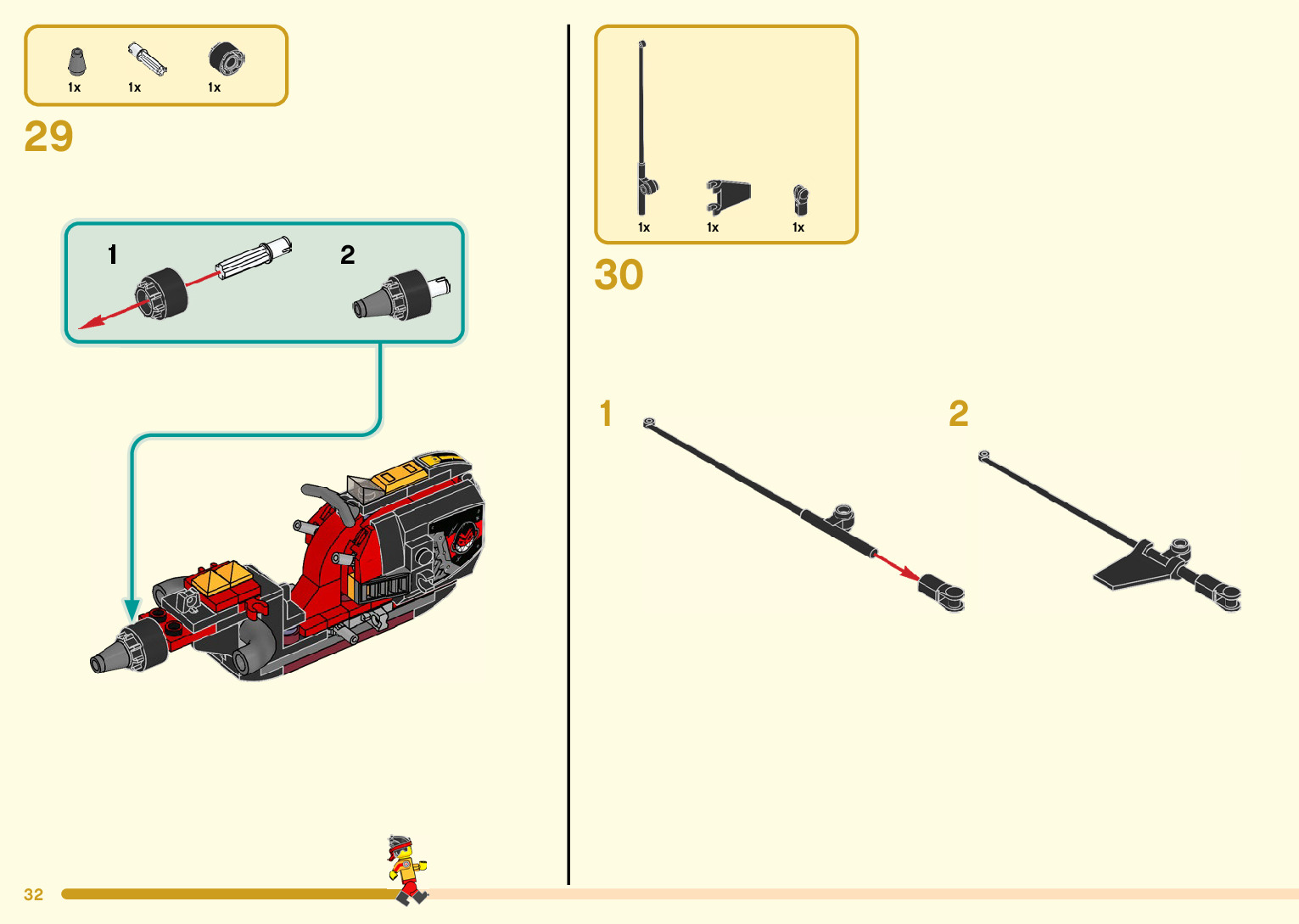 1x 1x 1x

29

1

2

1x 1x 1x

30

1

2

32