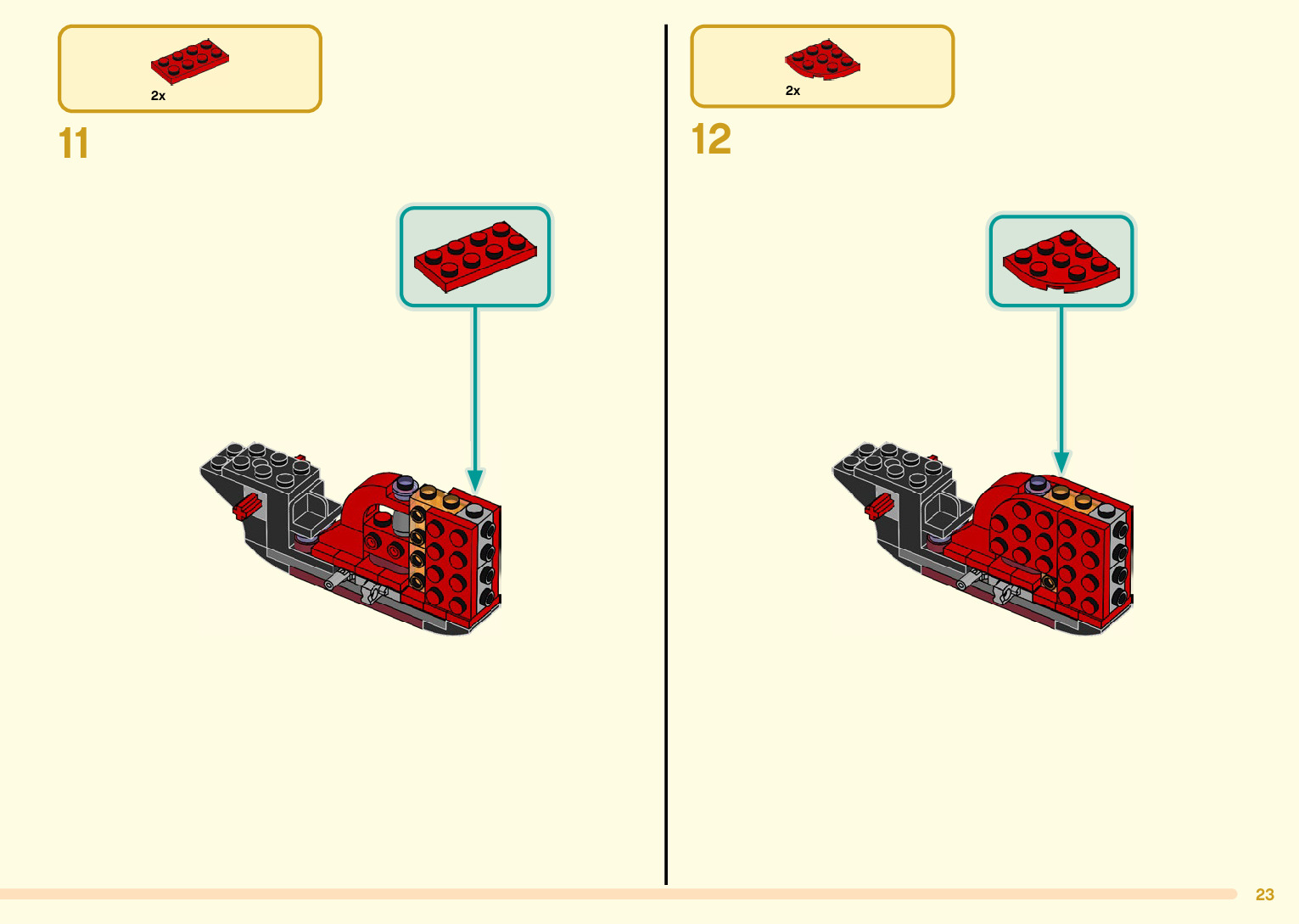 2x

11

2x

12

23