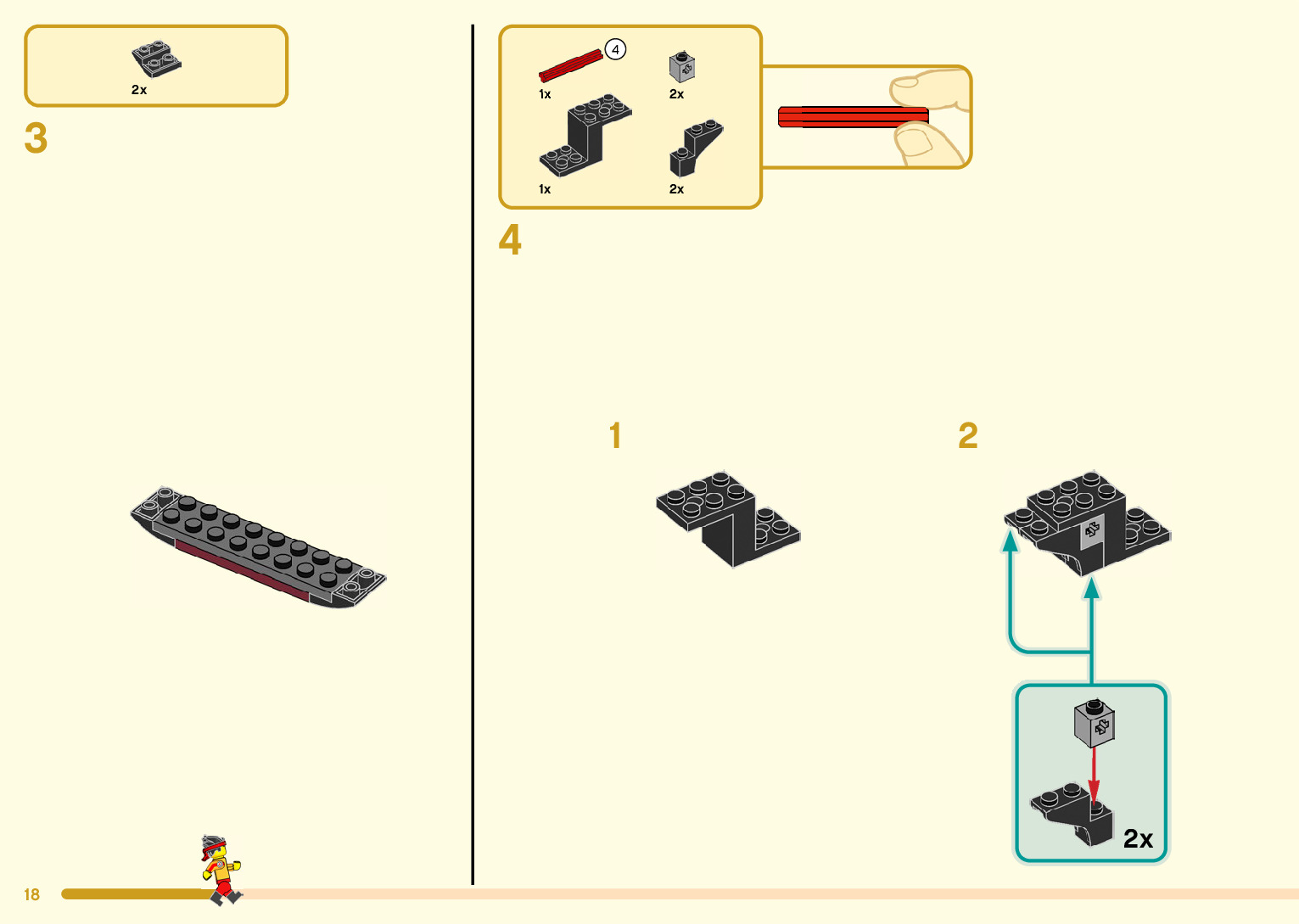 2x

3

4

1x

2x

1x

2x

4

1

2

2x

18