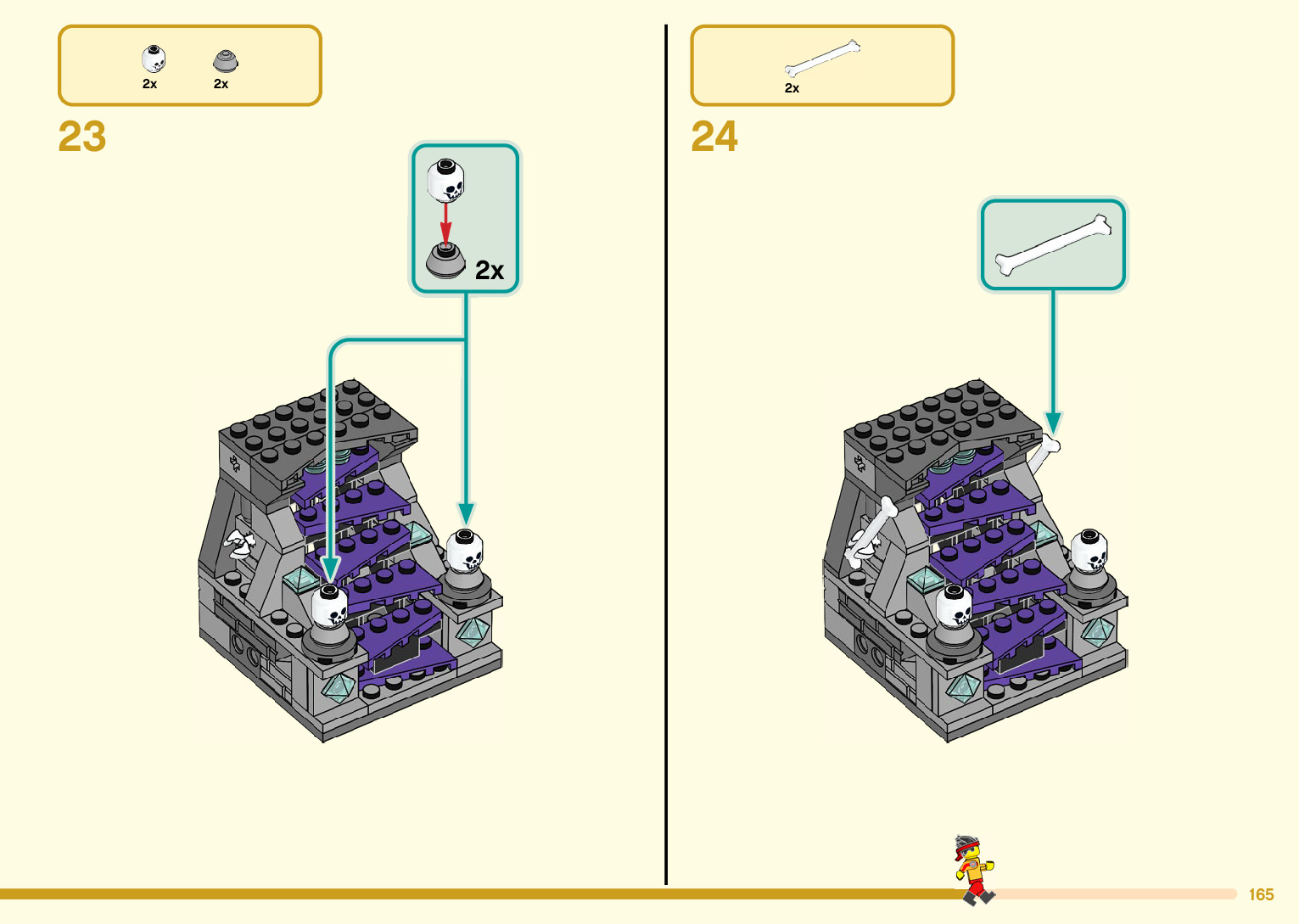 2x 2x

23

2x

2x

24

165