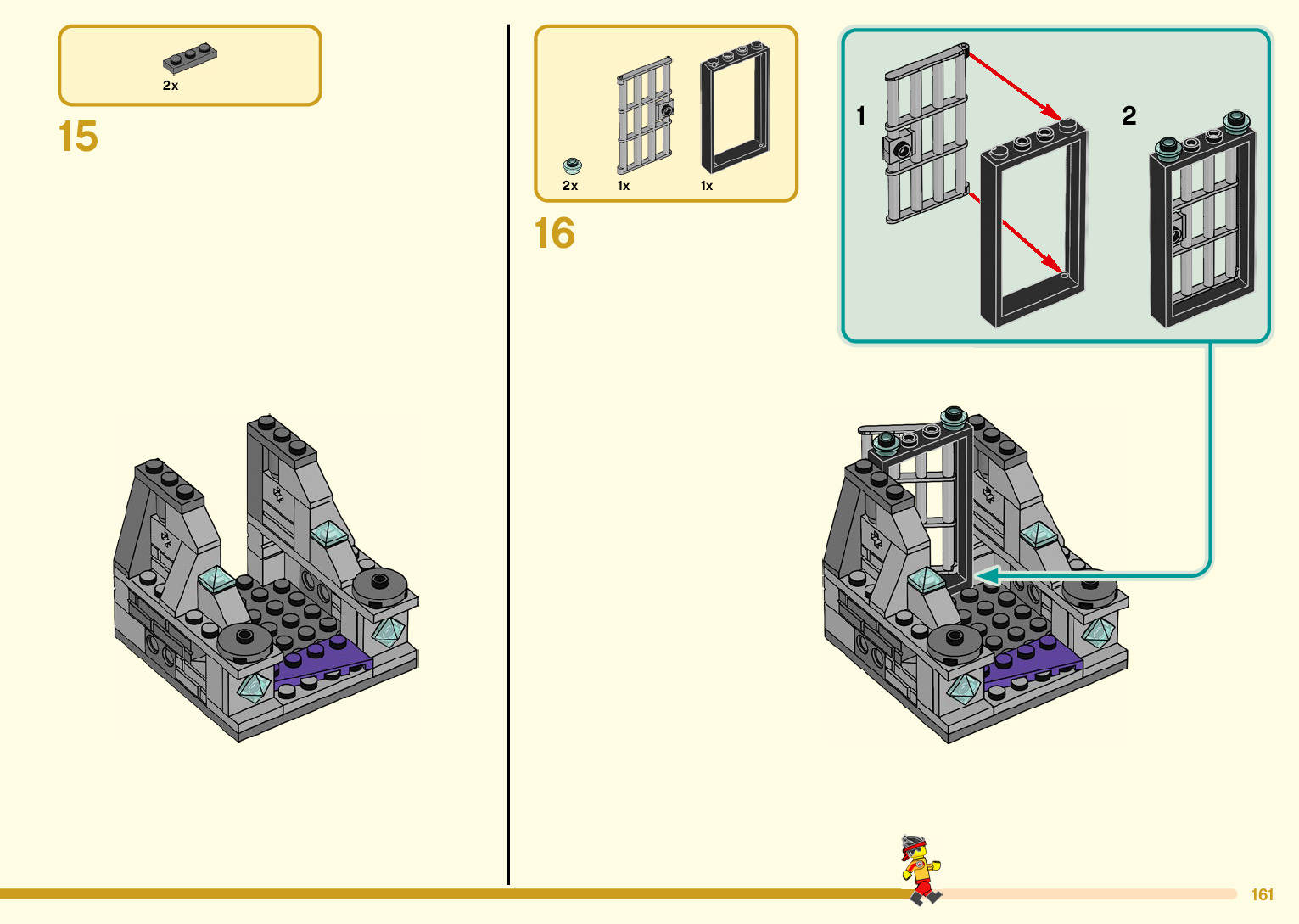 2x

15

2x
1x
1x

16

1

2

161