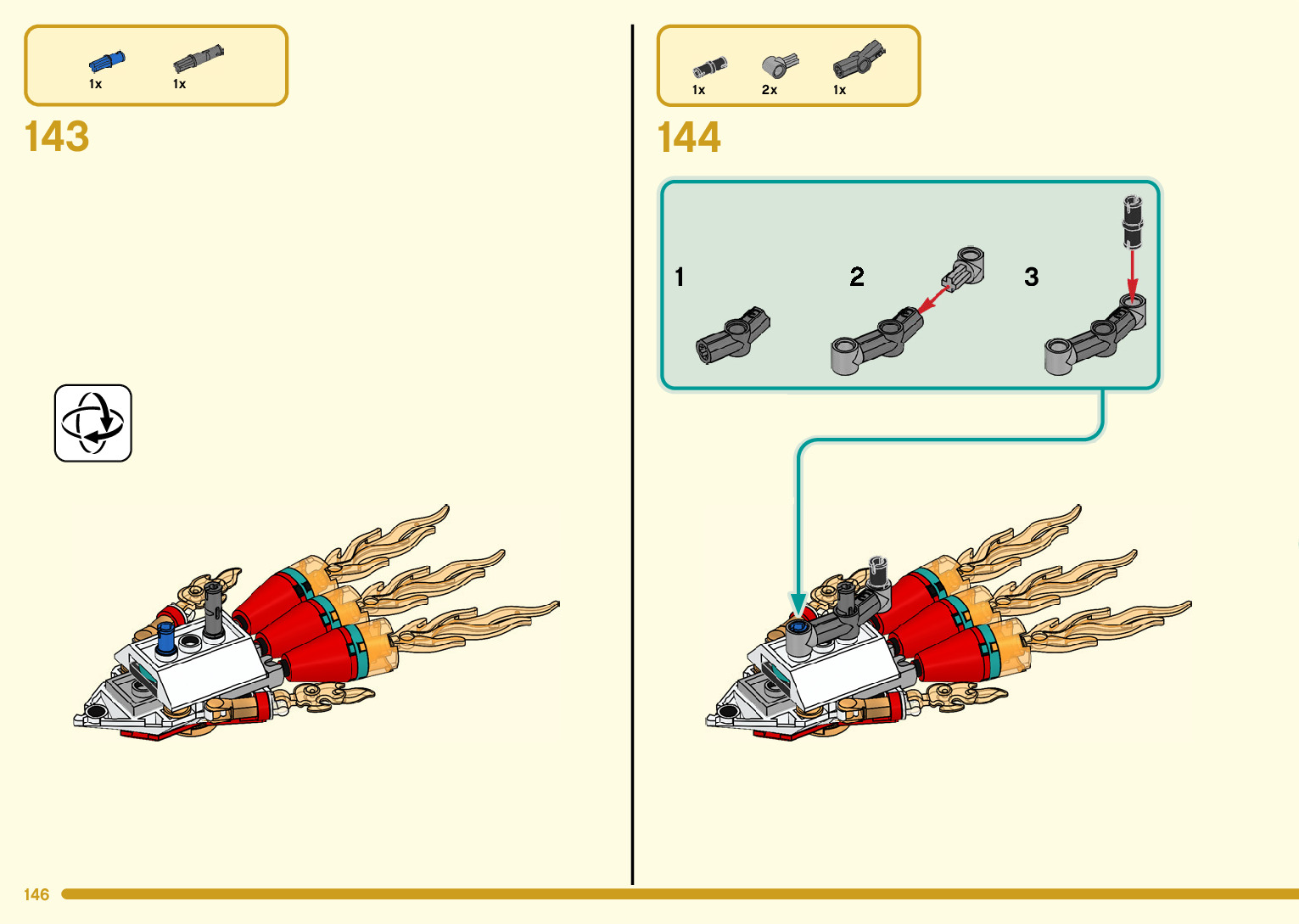 1x 1x

143

1x 2x 1x

144

1

2

3

146