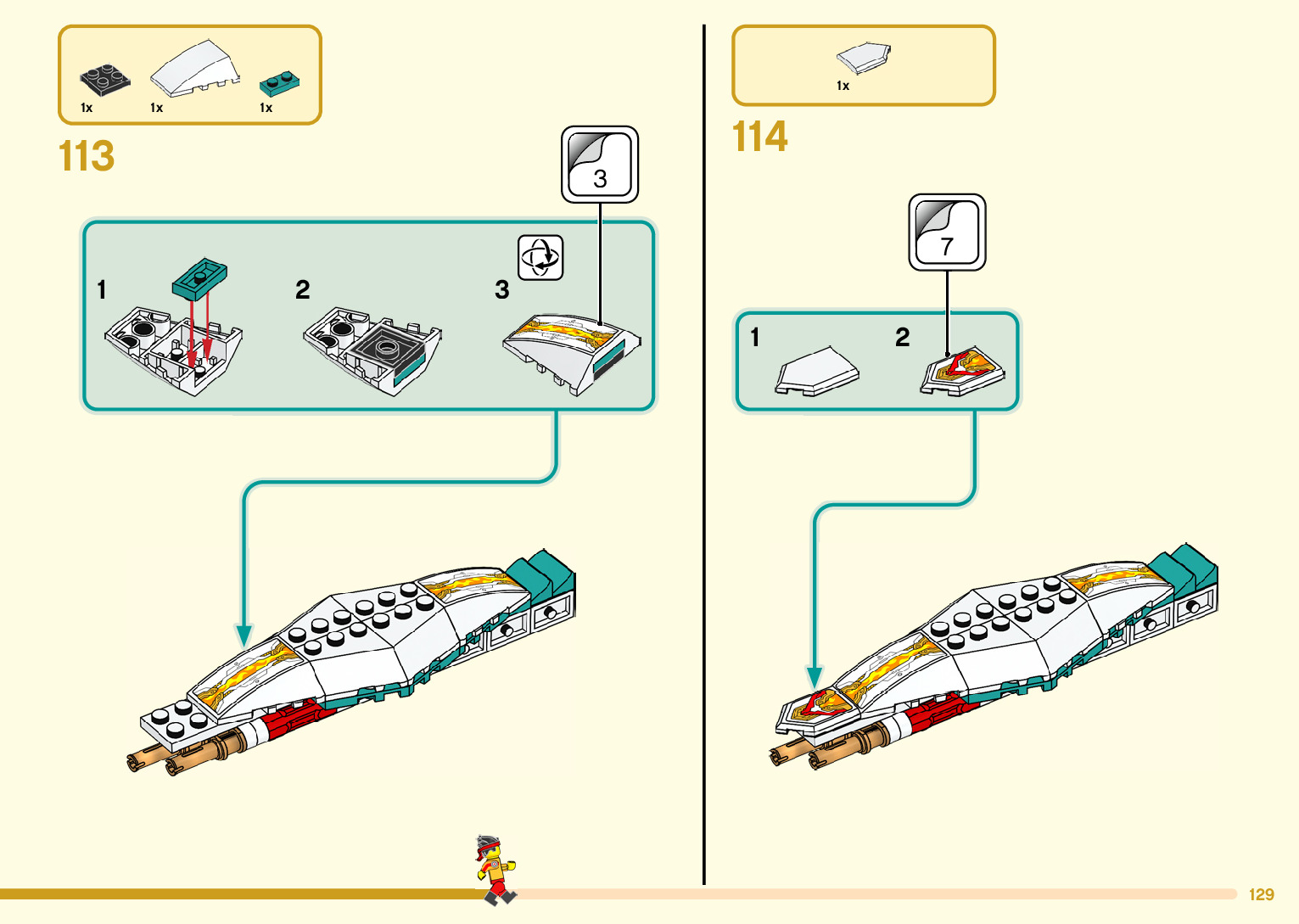 1x 1x 1x

113

3

1

2

3

1x

114

7

1

2

129