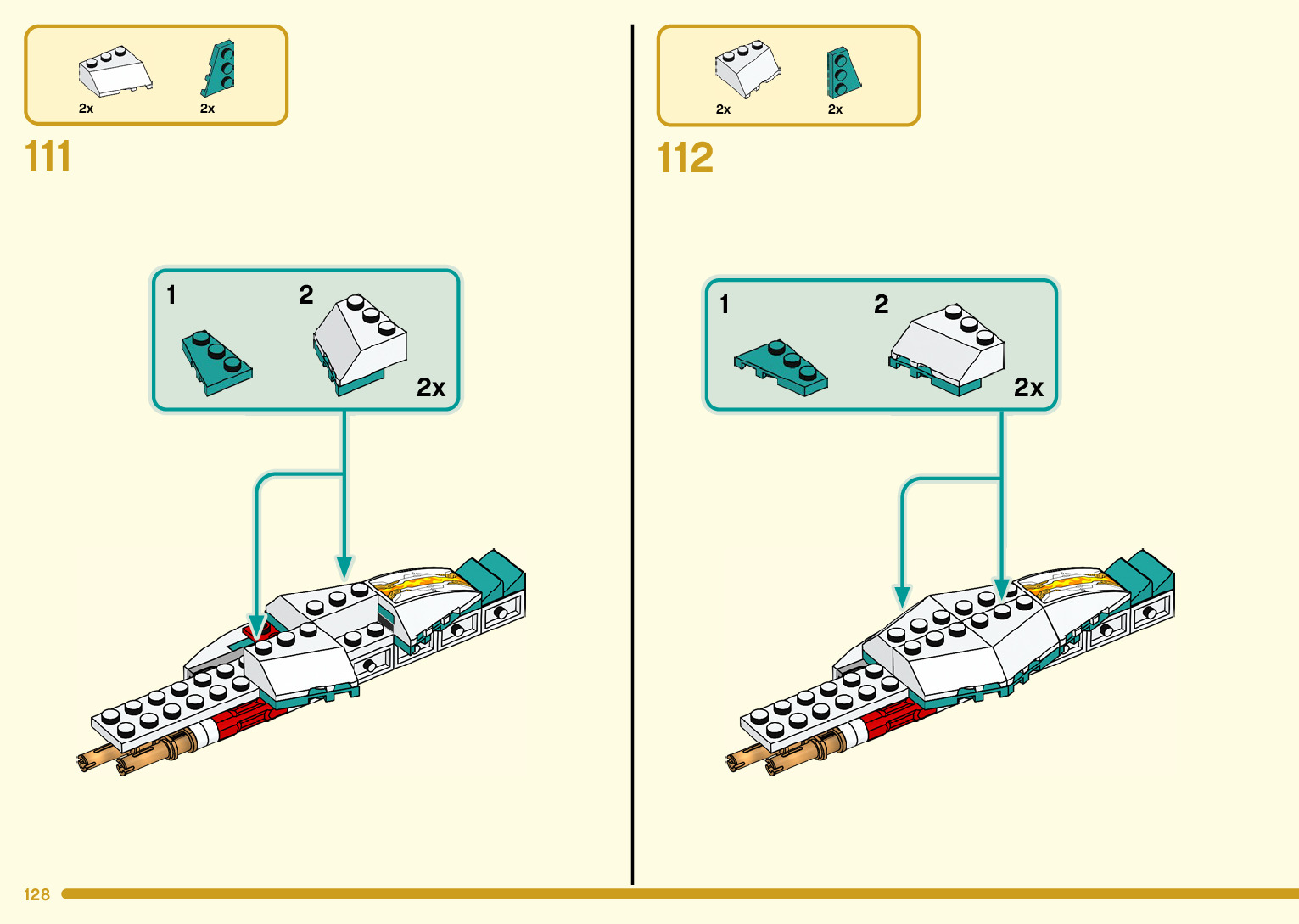 2x 2x

111

1 2

2x

2x 2x

112

1 2

2x

128