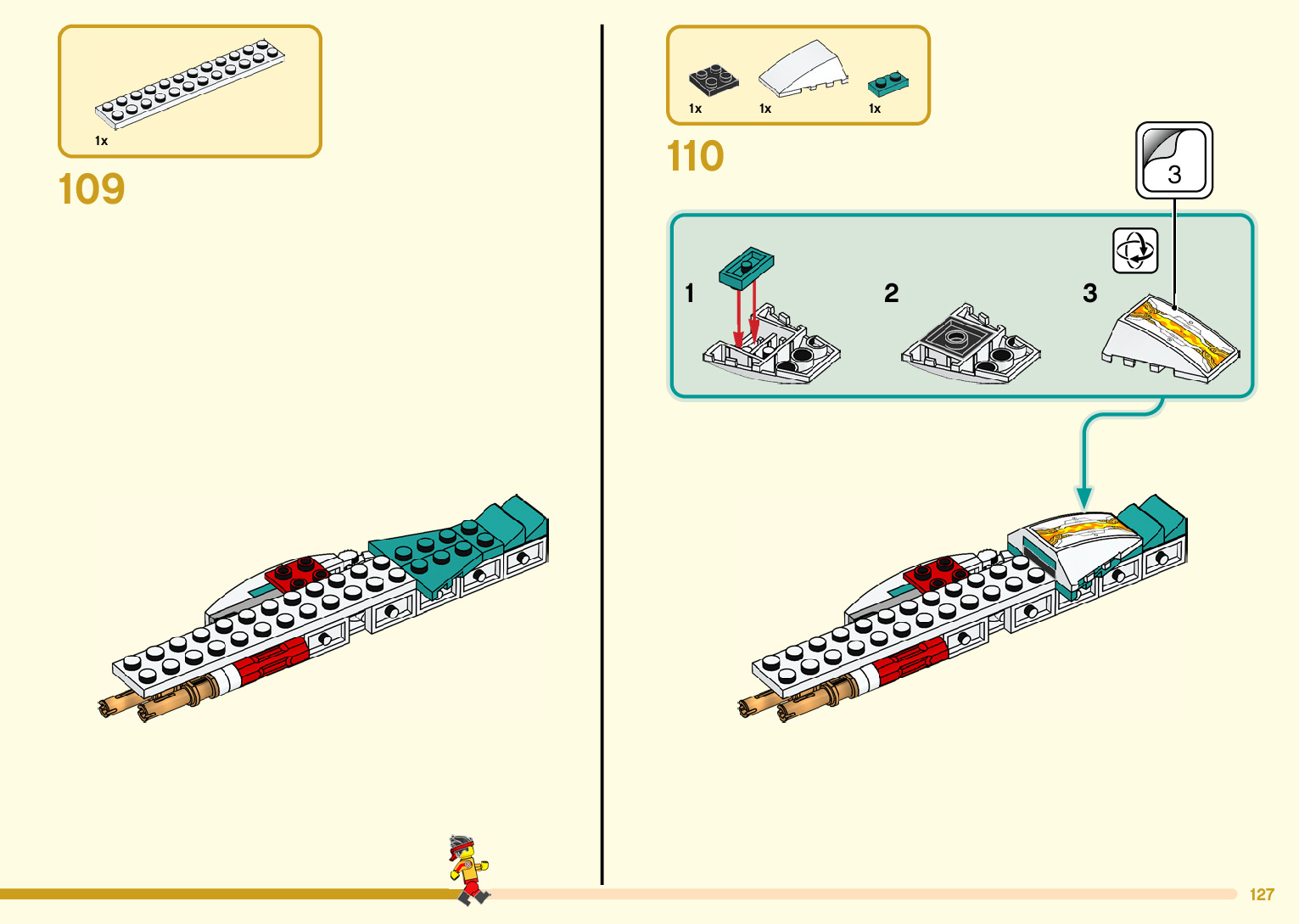 1x

109

1x
1x
1x

110

3

1
2
3

127