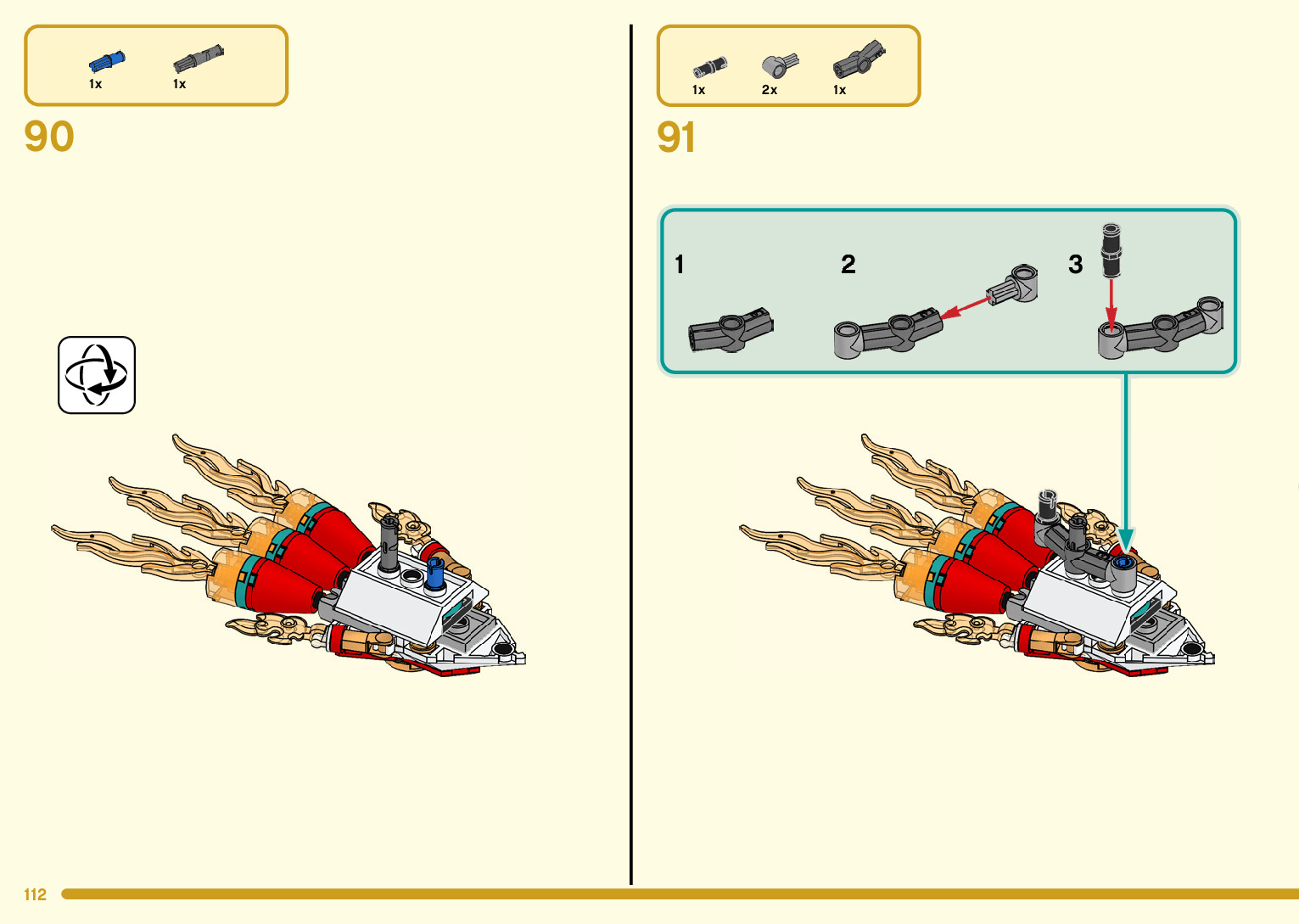 1x 1x

90

1x 2x 1x

91

1

2

3

112