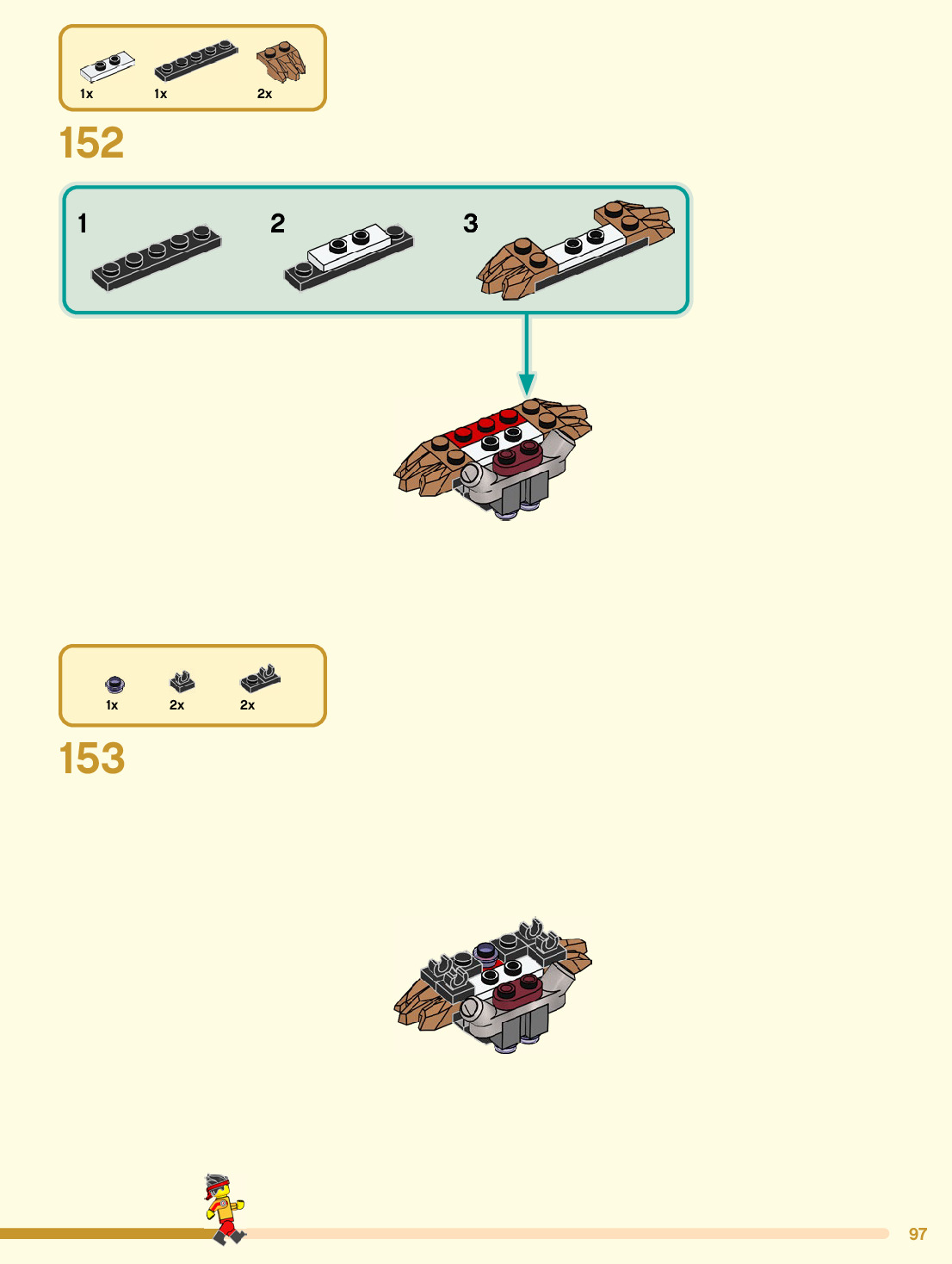 1x 1x 2x

152

1

2

3

1x 2x 2x

153

97