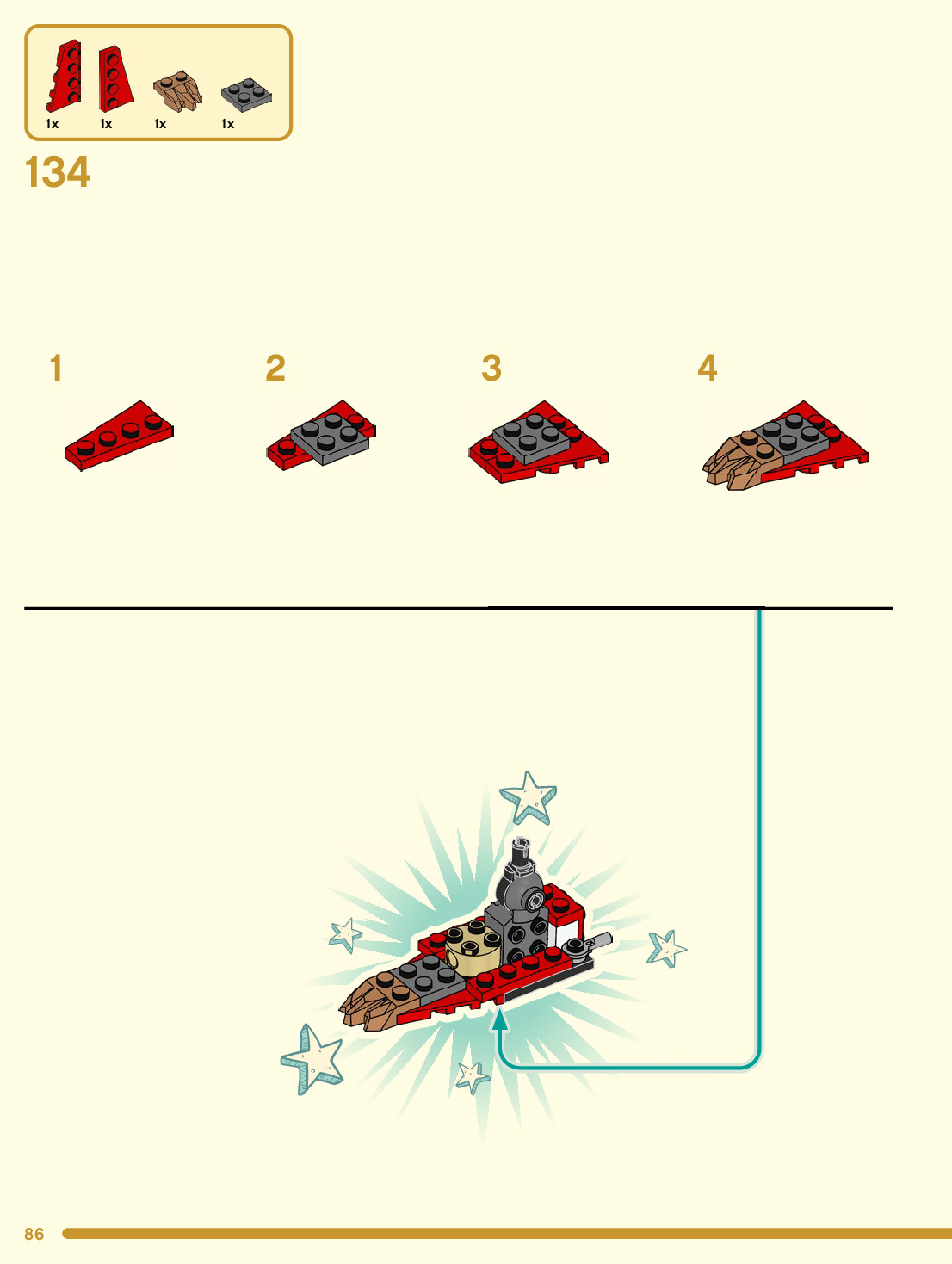 1x 1x 1x 1x

134

1

2

3

4

86