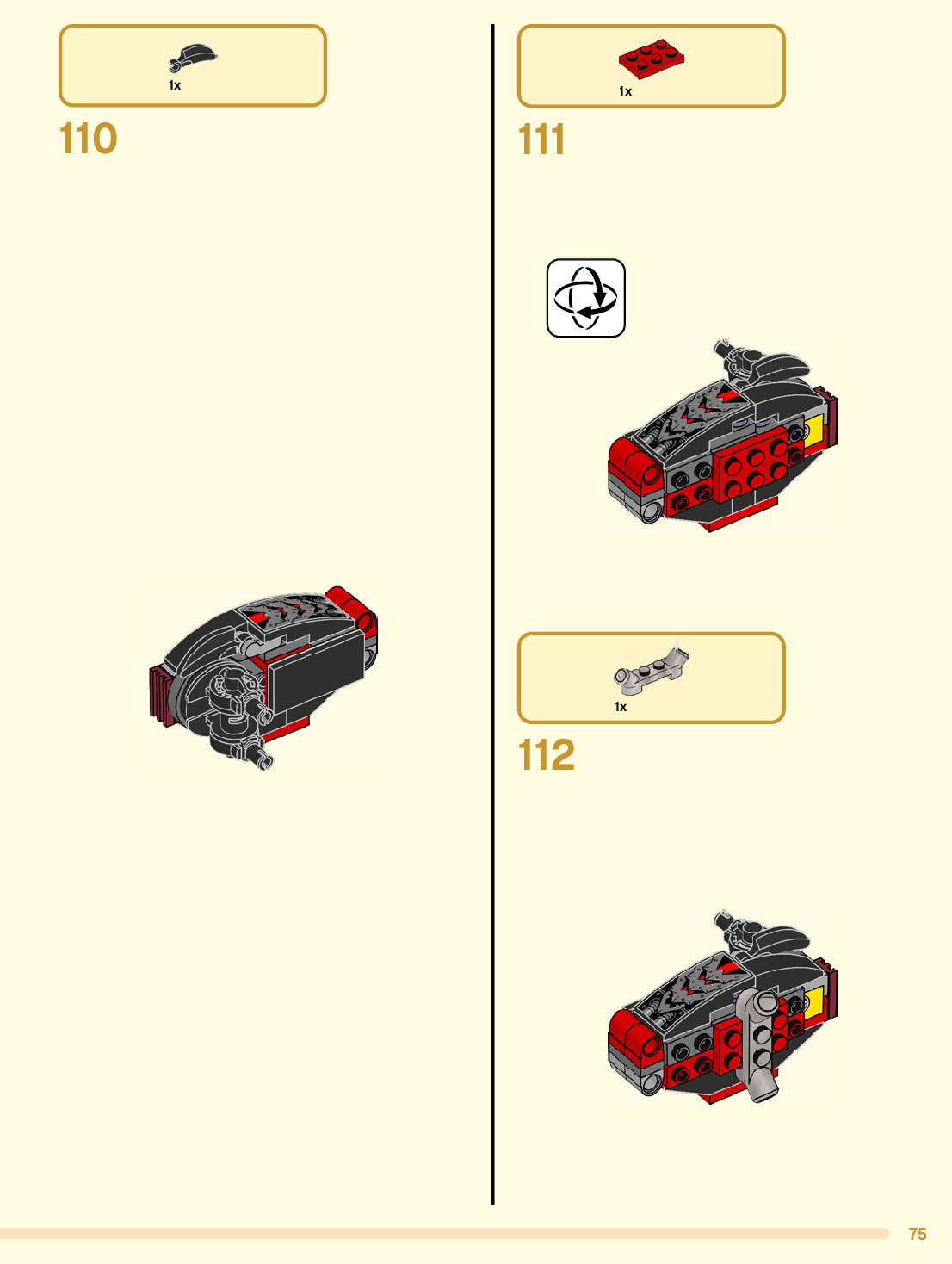 1x

110

1x

111

1x

112

75