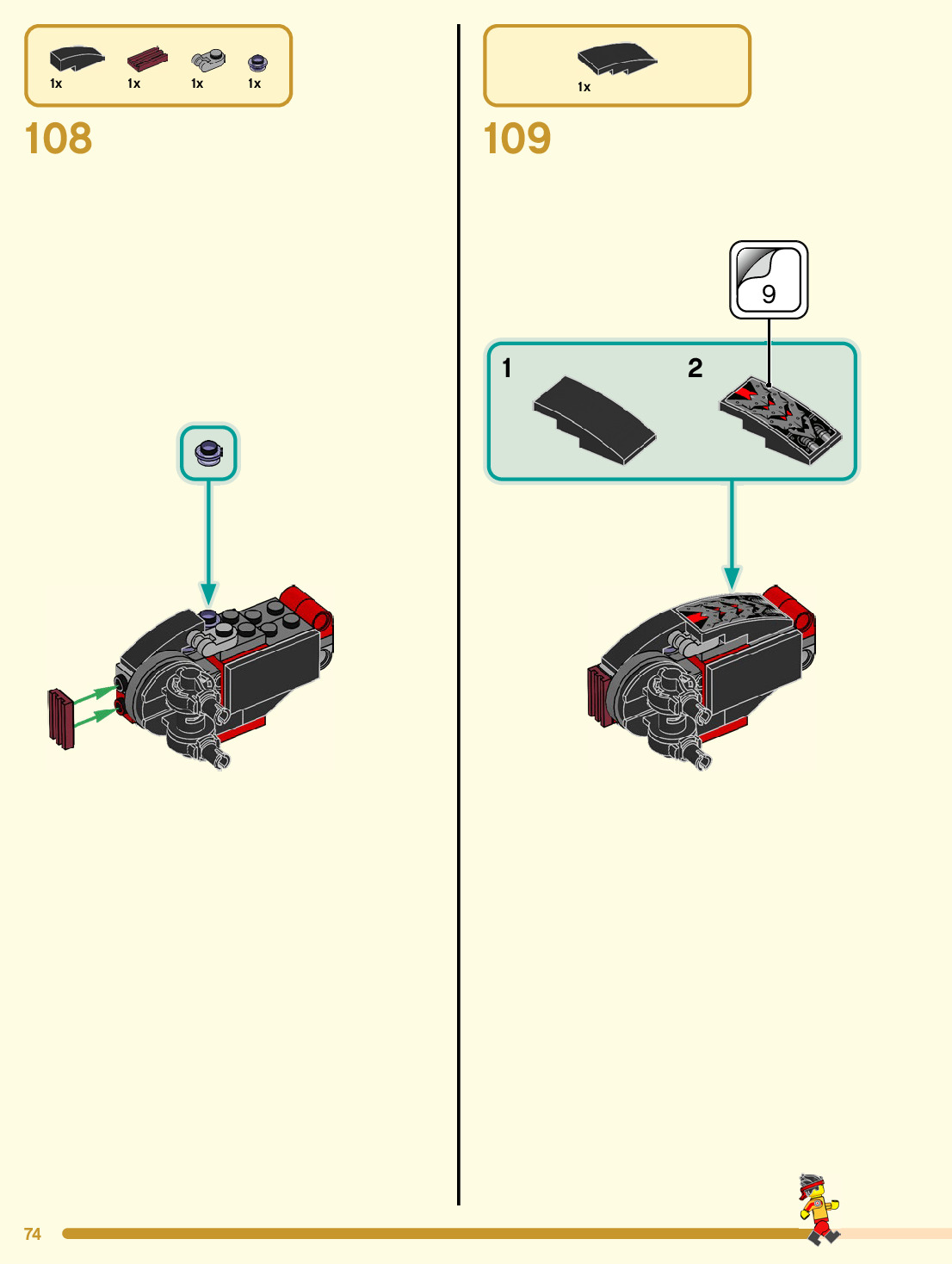 1x 1x 1x 1x

108

1x

109

9

1

2

74