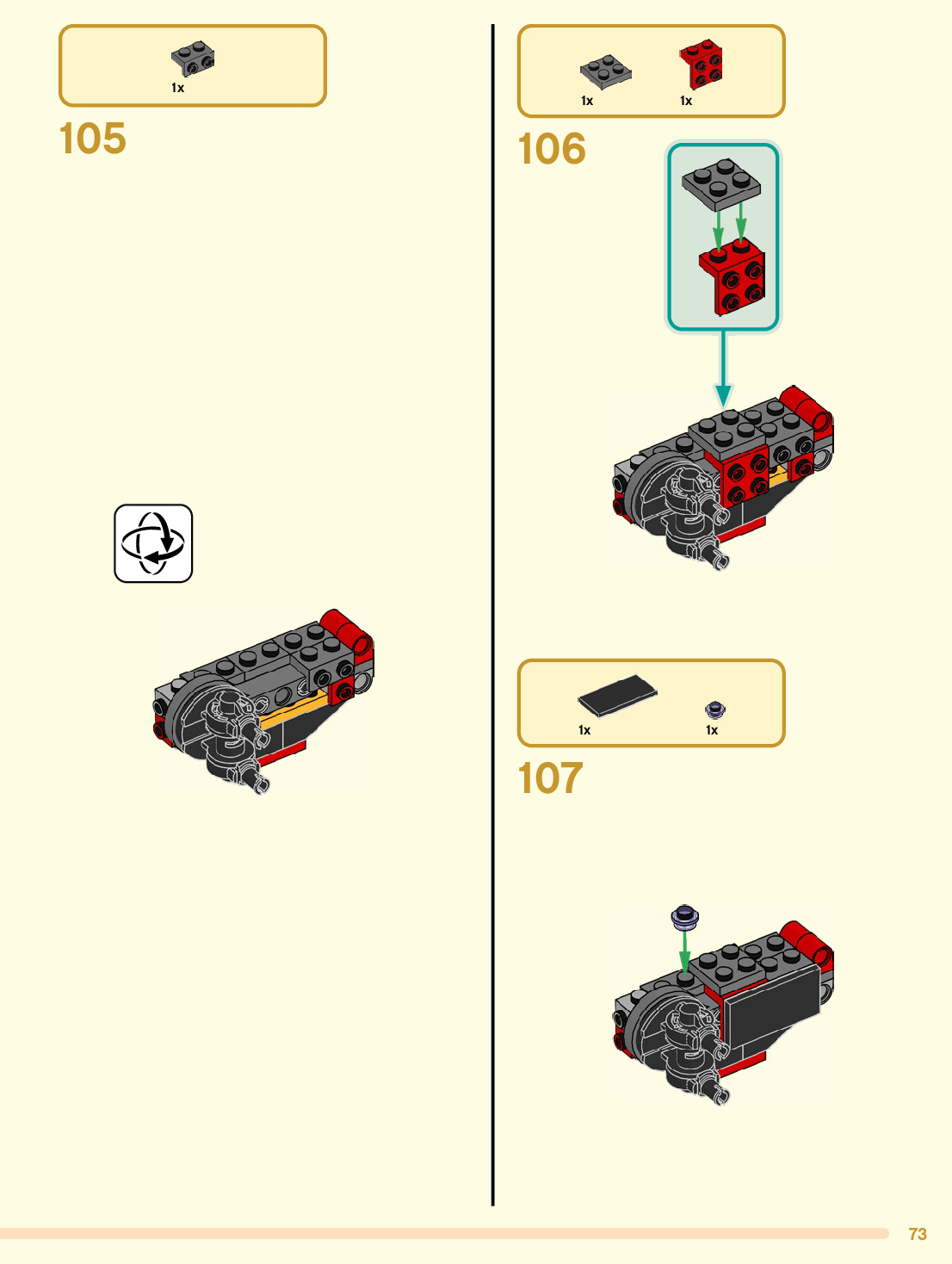 1x

105

1x 1x

106

1x 1x

107

73