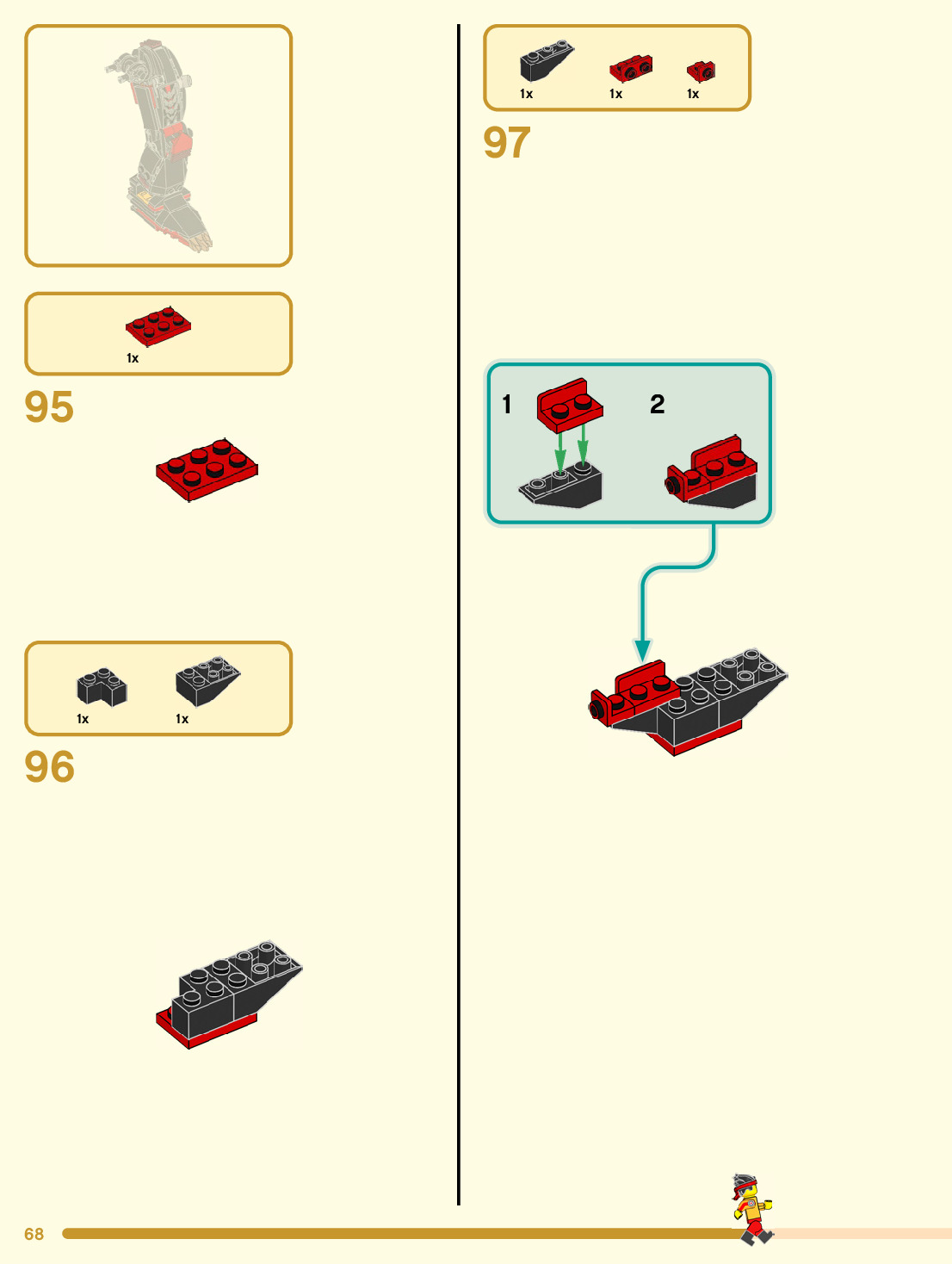 1x

95

1x 1x

96

1x 1x 1x

97

1 2

68