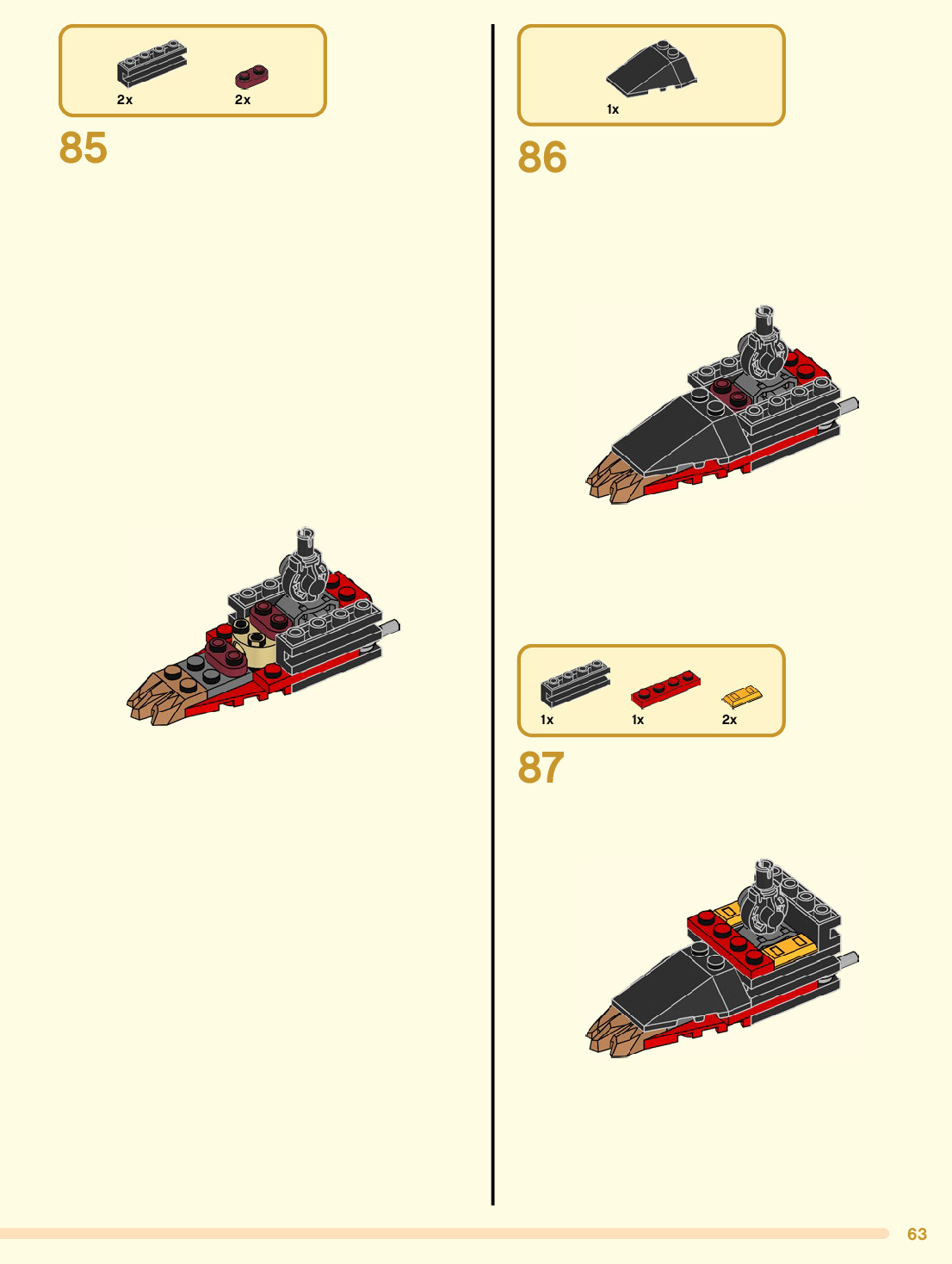 2x
2x
85

1x
86

1x
1x
2x
87

63