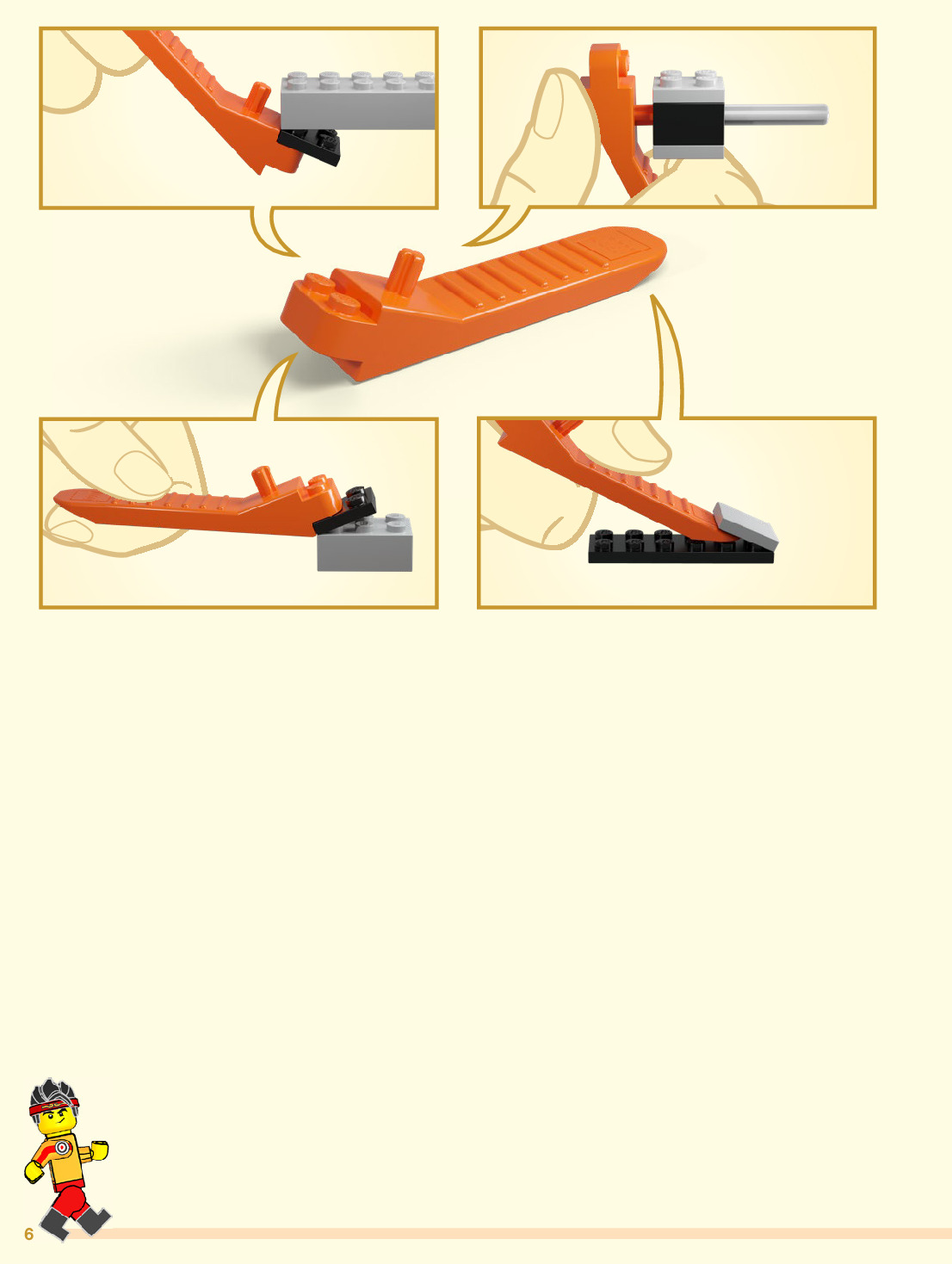 6