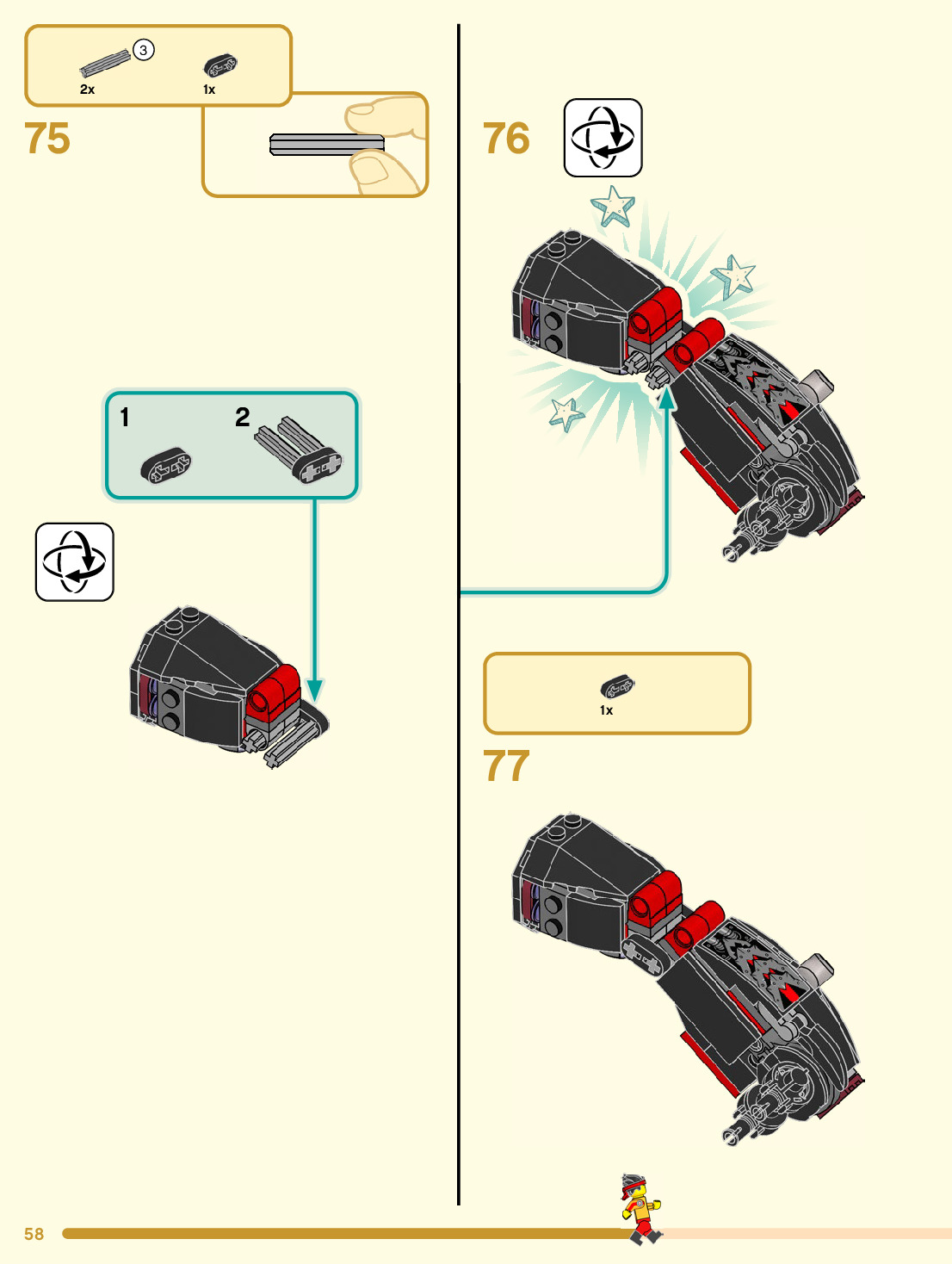 3
2x
1x
75
1
2
76
1x
77
58