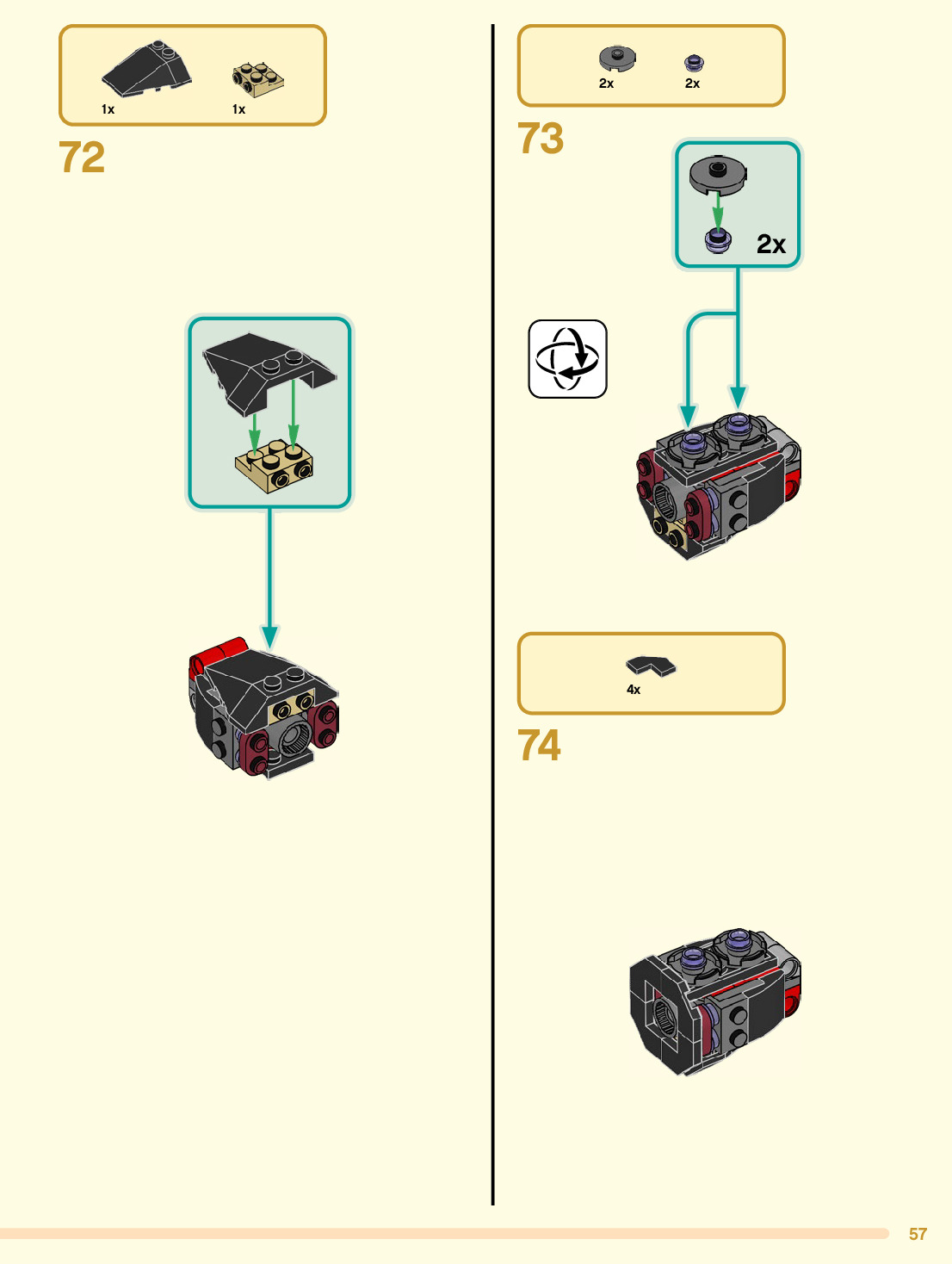 1x 1x

72

2x 2x

73

2x

4x

74

57