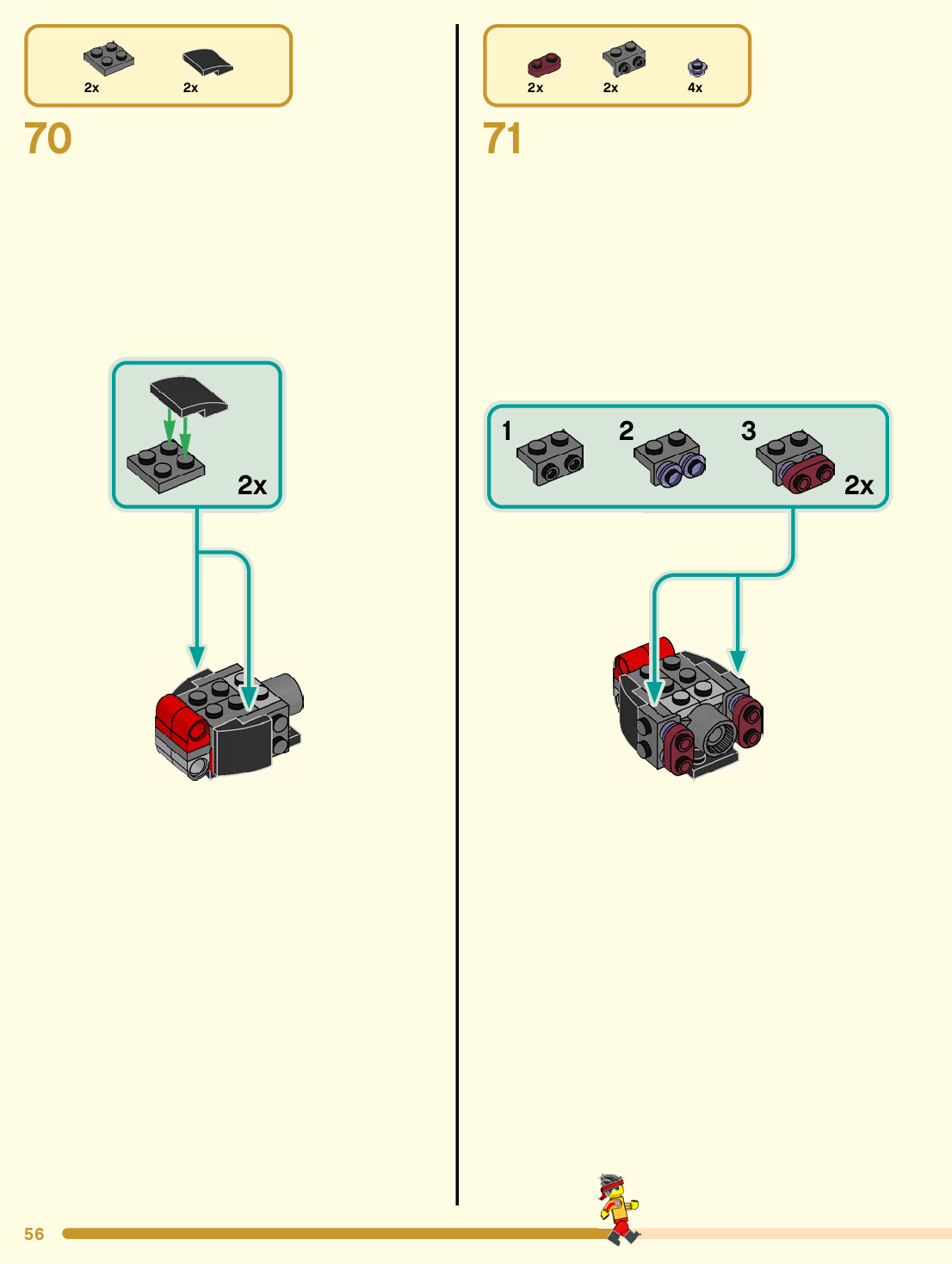 2x 2x

70

2x

2x 2x 4x

71

1 2 3 2x

56