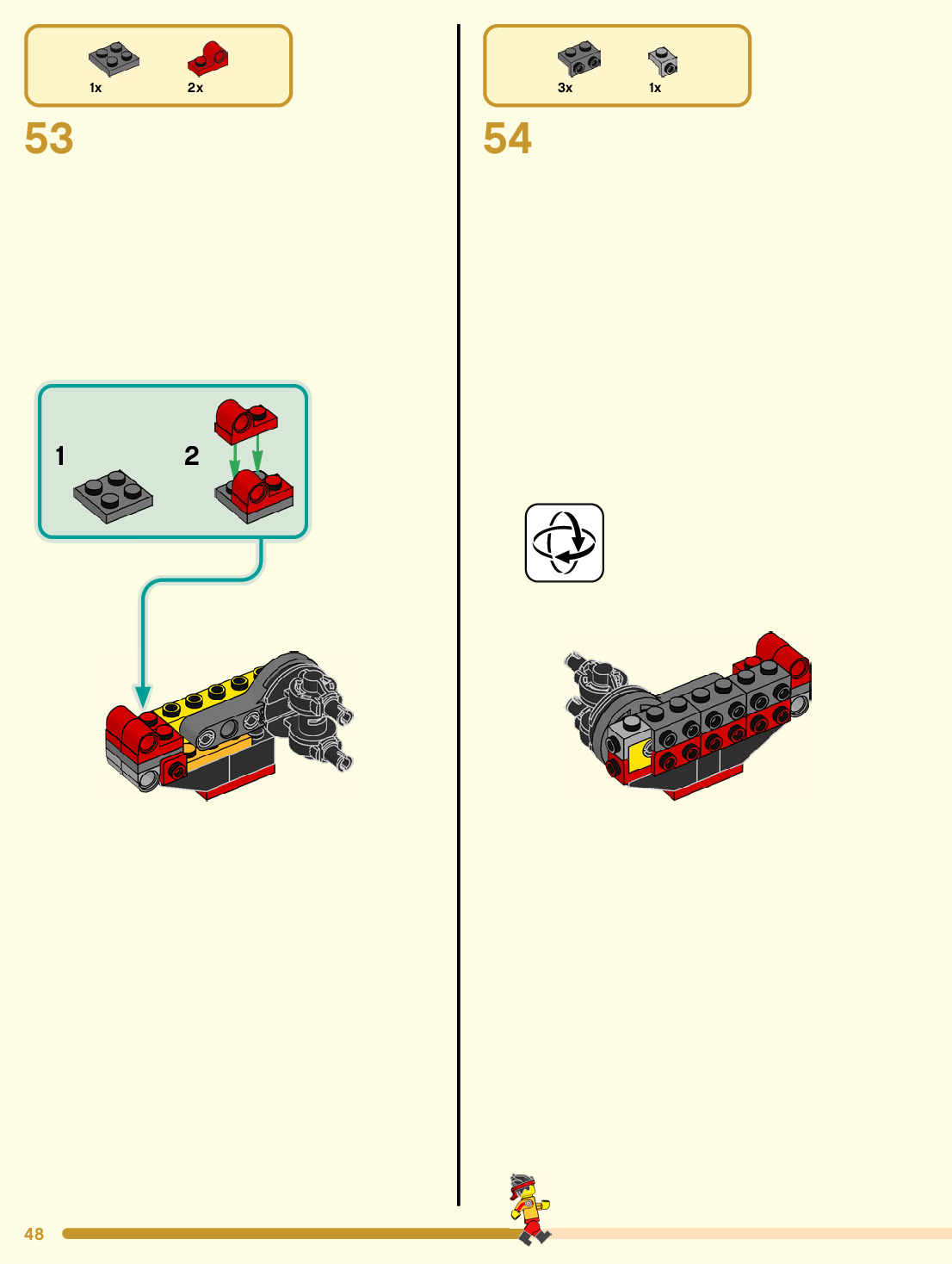 1x 2x

53

1

2

3x 1x

54

48